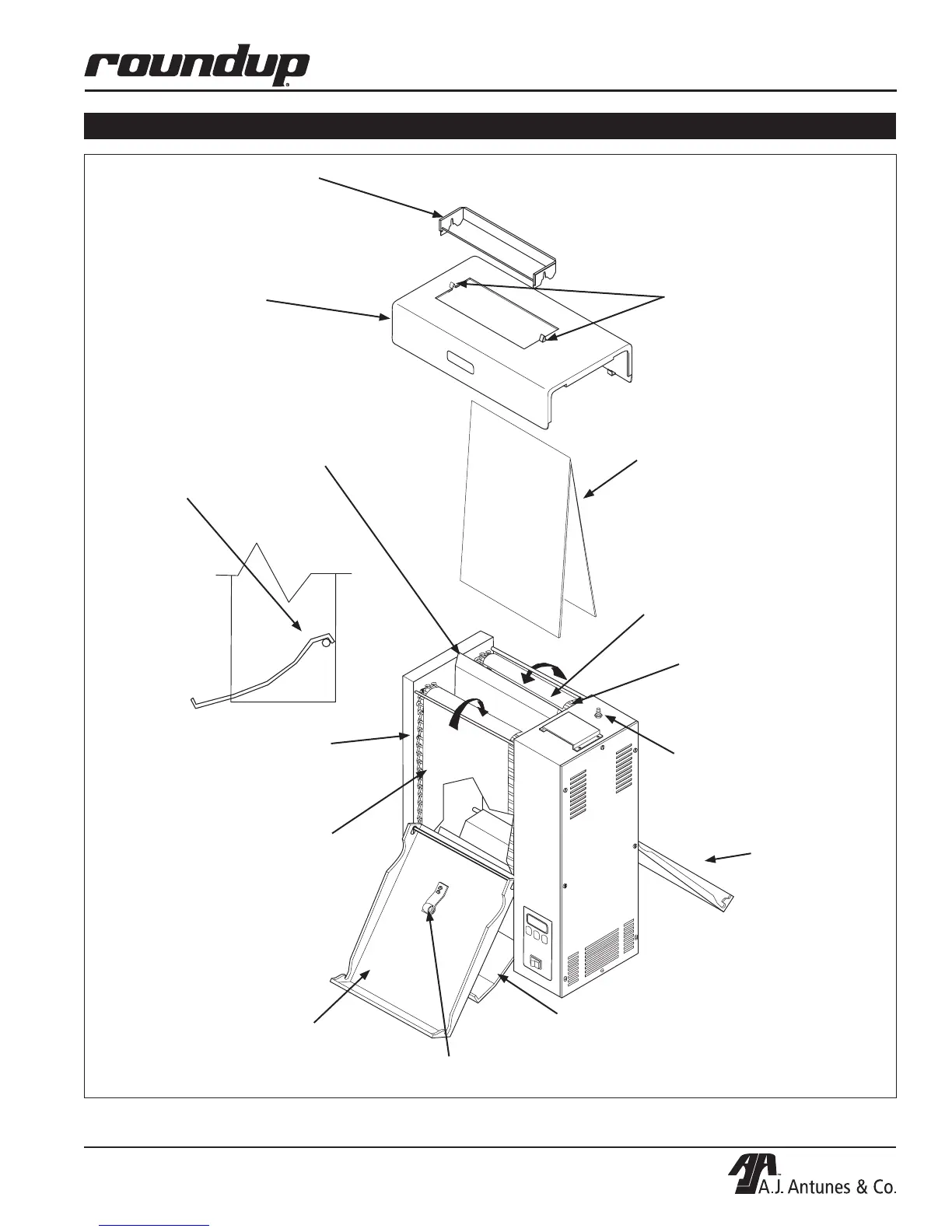 roundup

A.J. Antunes & Co.