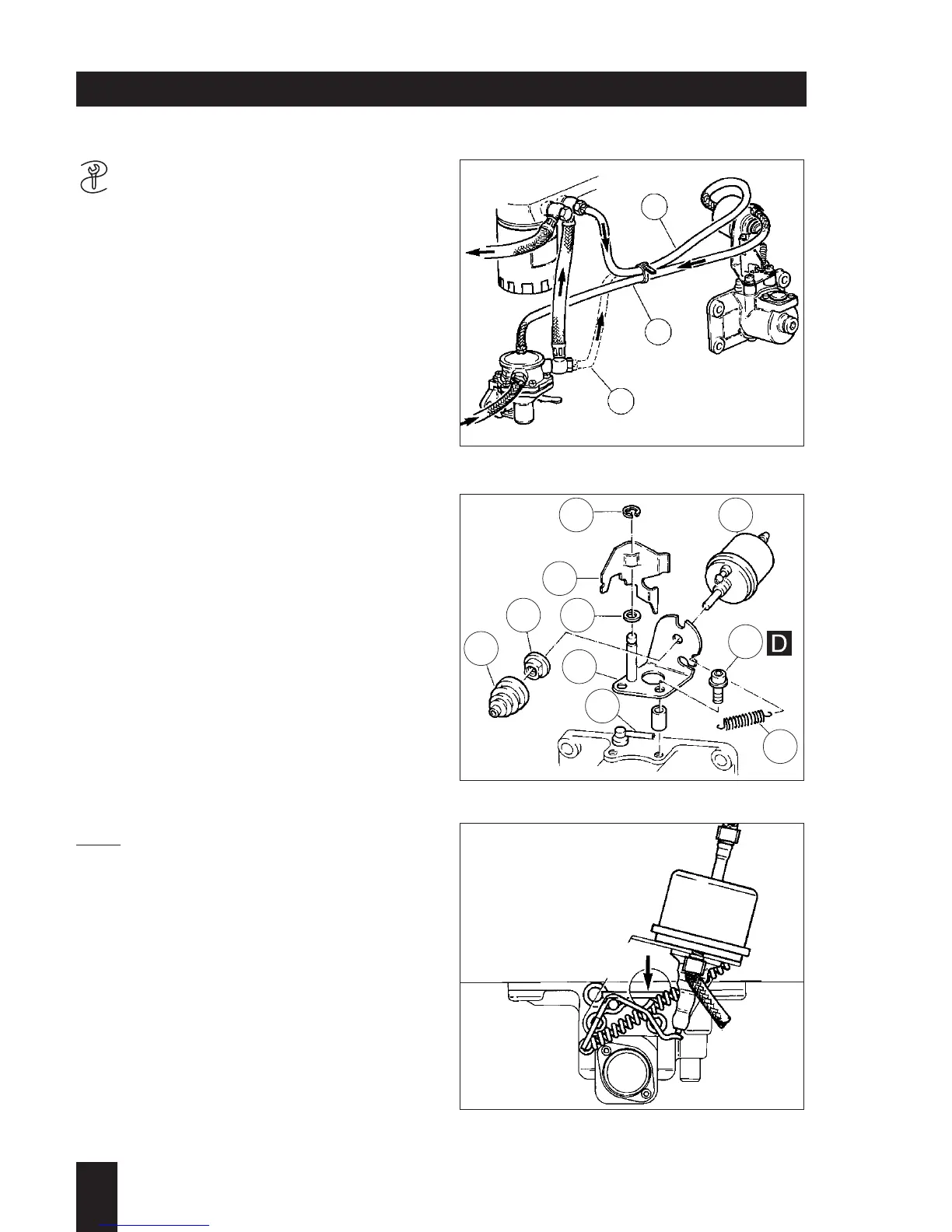 D