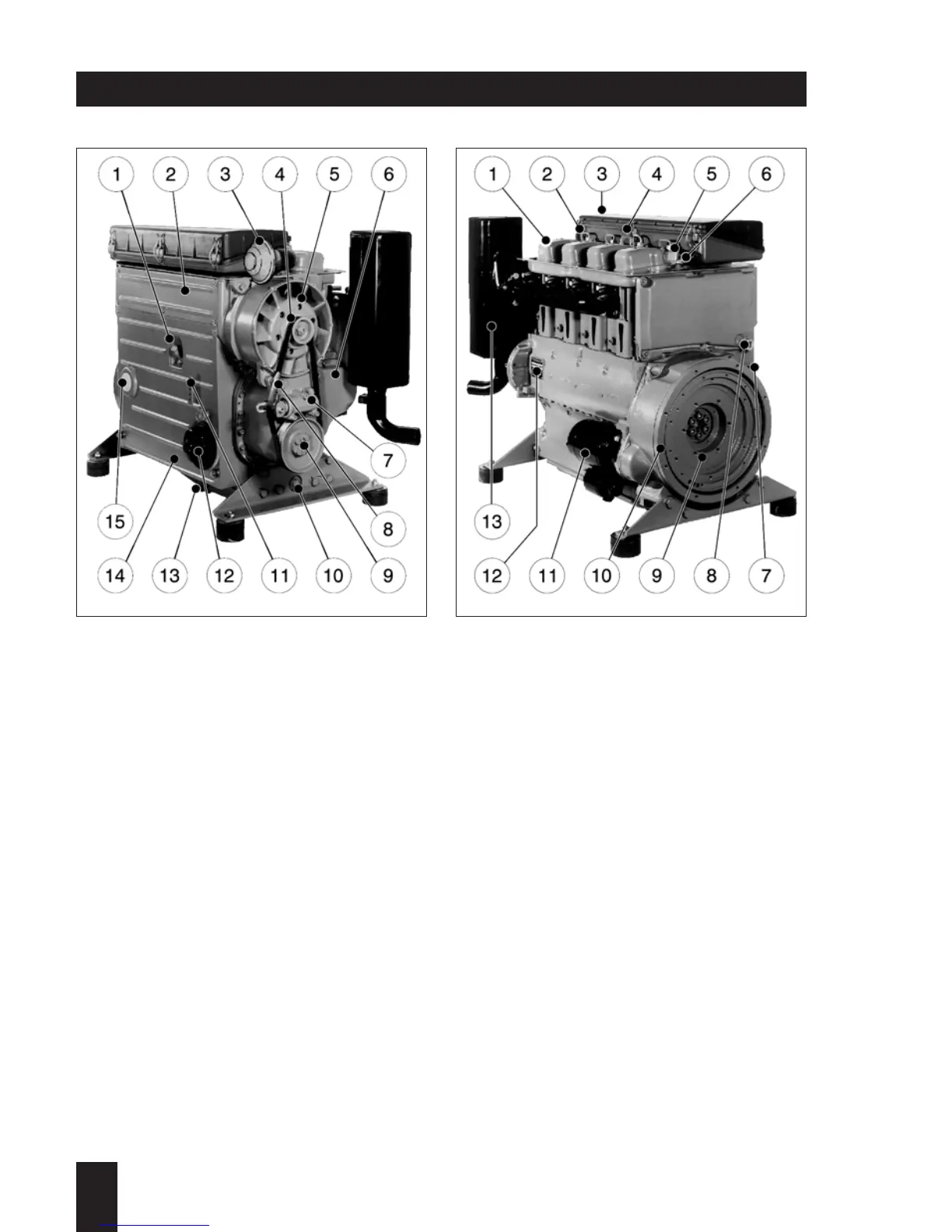 1 2 3 4 5 6
7
8
15
14 13 12 11 10 9

1 2 3 4 5 6
13
12 11 10 9 8 7