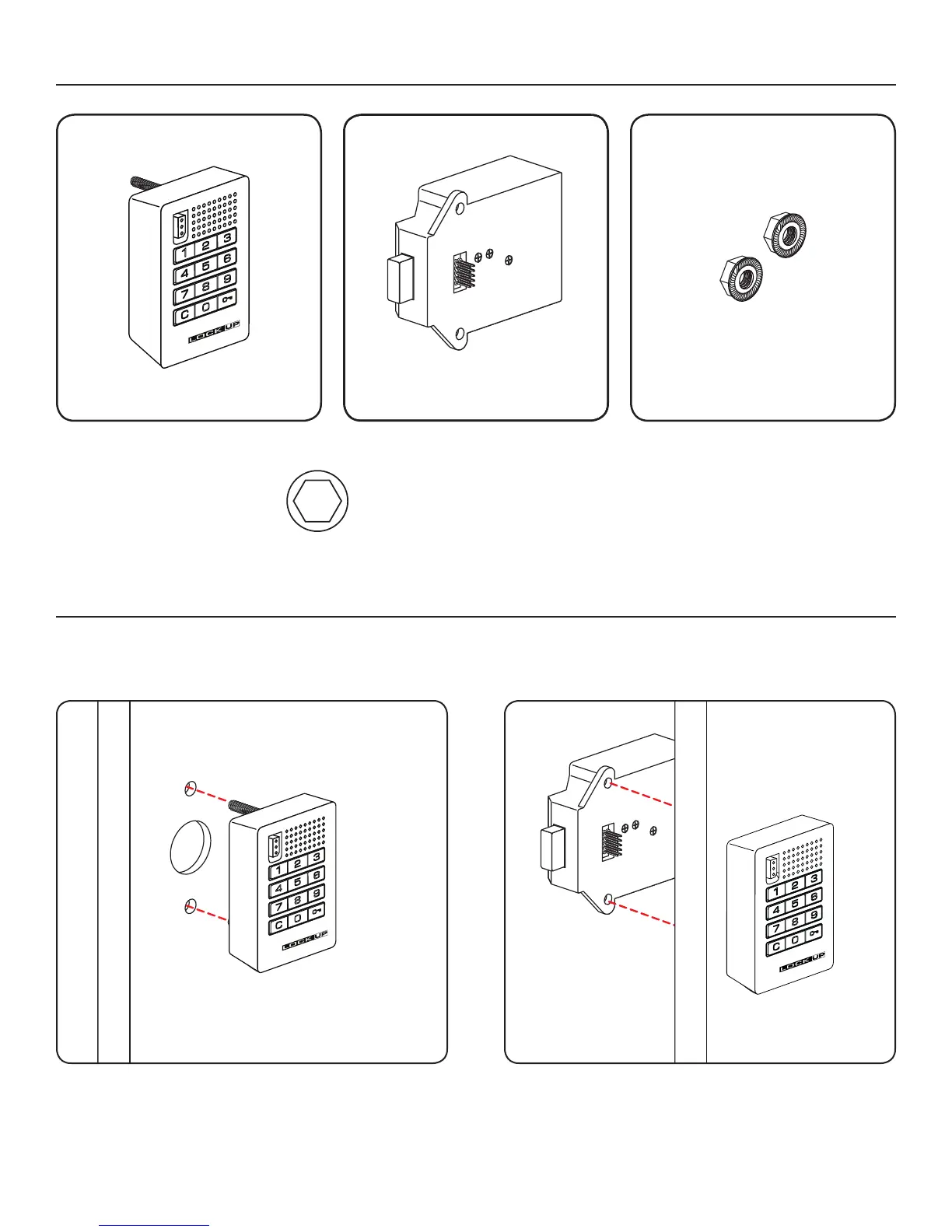 1 2 3
4 5 6
7 8 9
C 0
LOCK UP

1 2 3
4 5 6
7 8 9
C 0
LOCK UP

1 2 3
4 5 6
7 8 9
C 0
LOCK UP