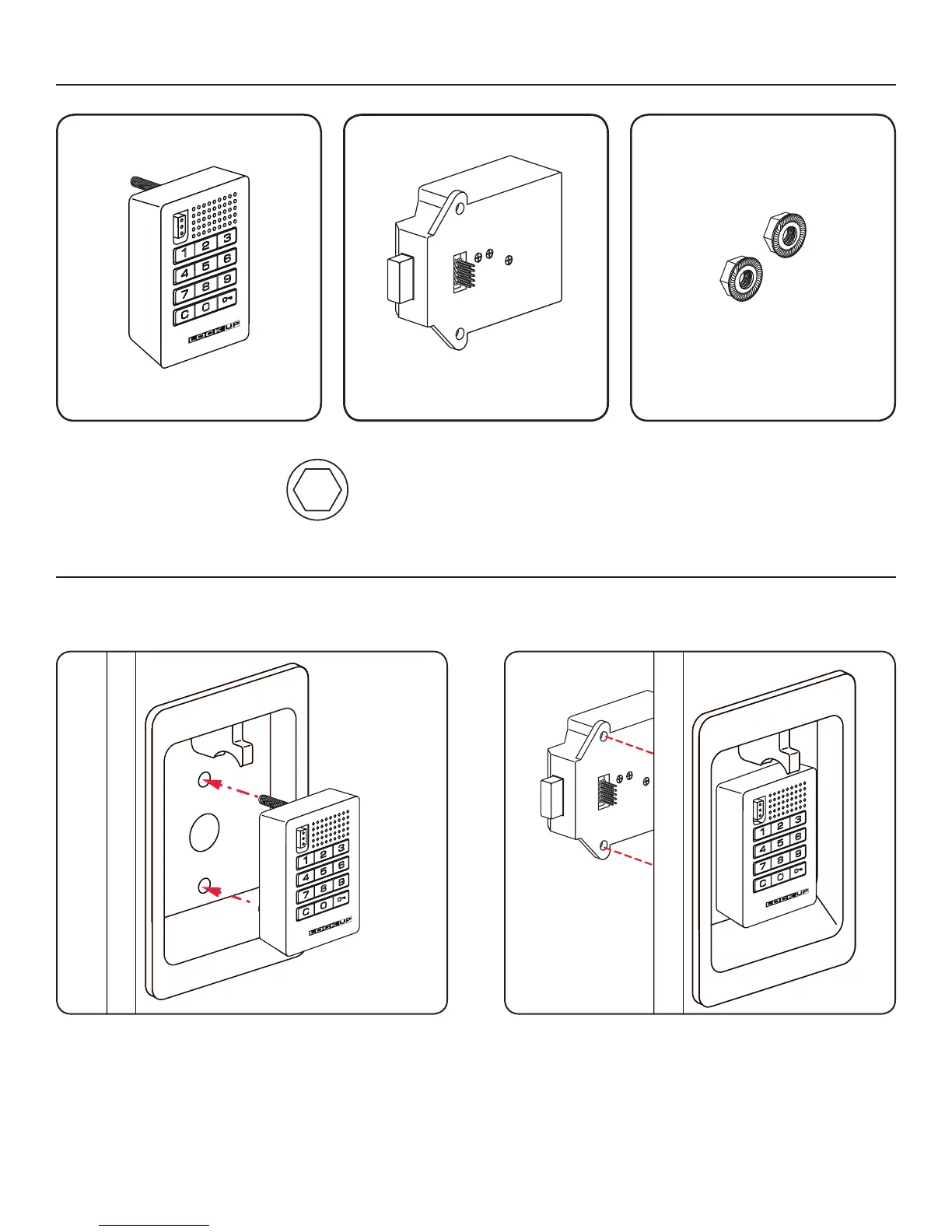 1 2 3
4 5 6
7 8 9
C 0
LOCKUP

1 2 3
4 5 6
7 8 9
C 0
LOCKUP

1 2 3
4 5 6
7 8 9
C 0
LOCKUP