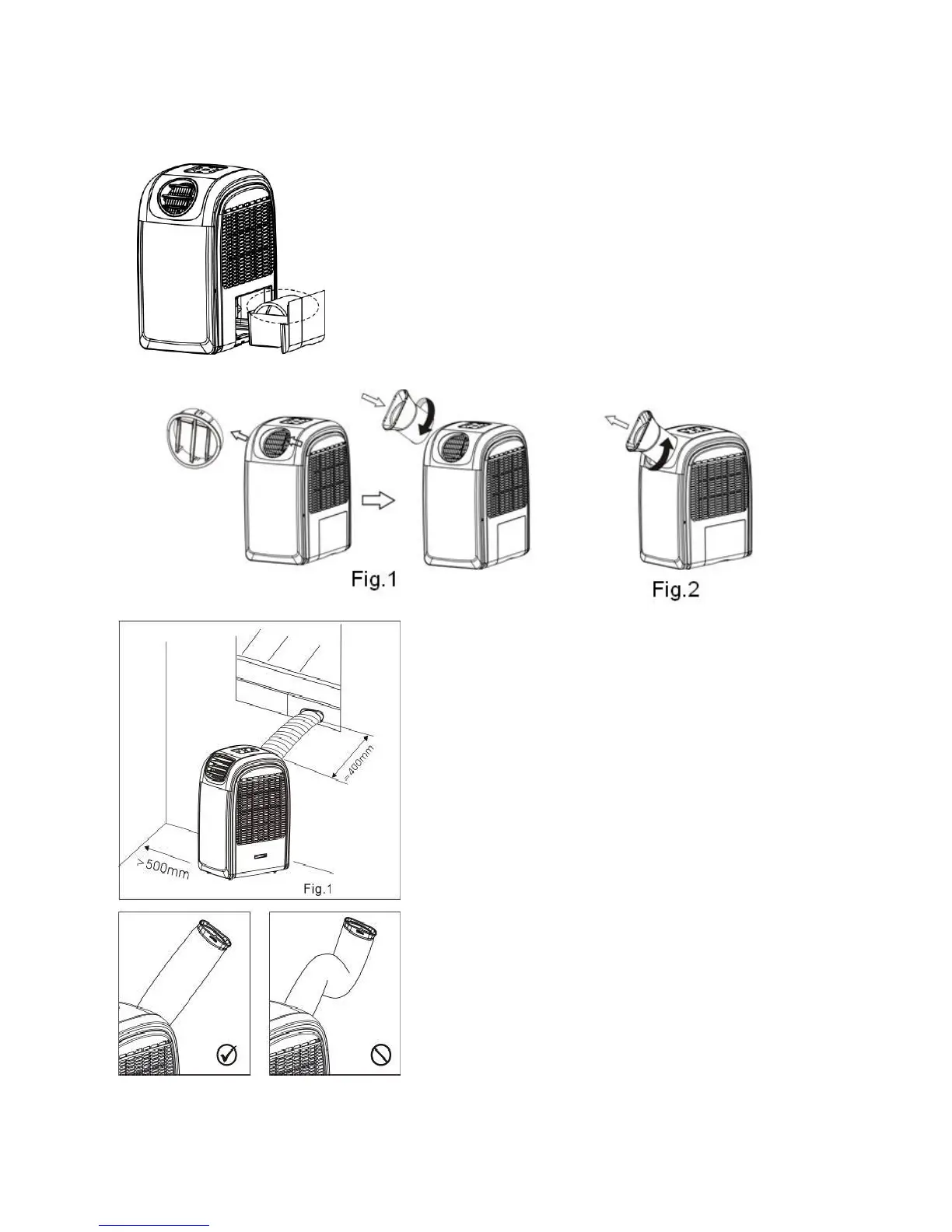 Fig.1

Fig.2

=400mm

>500mm

Fig.1