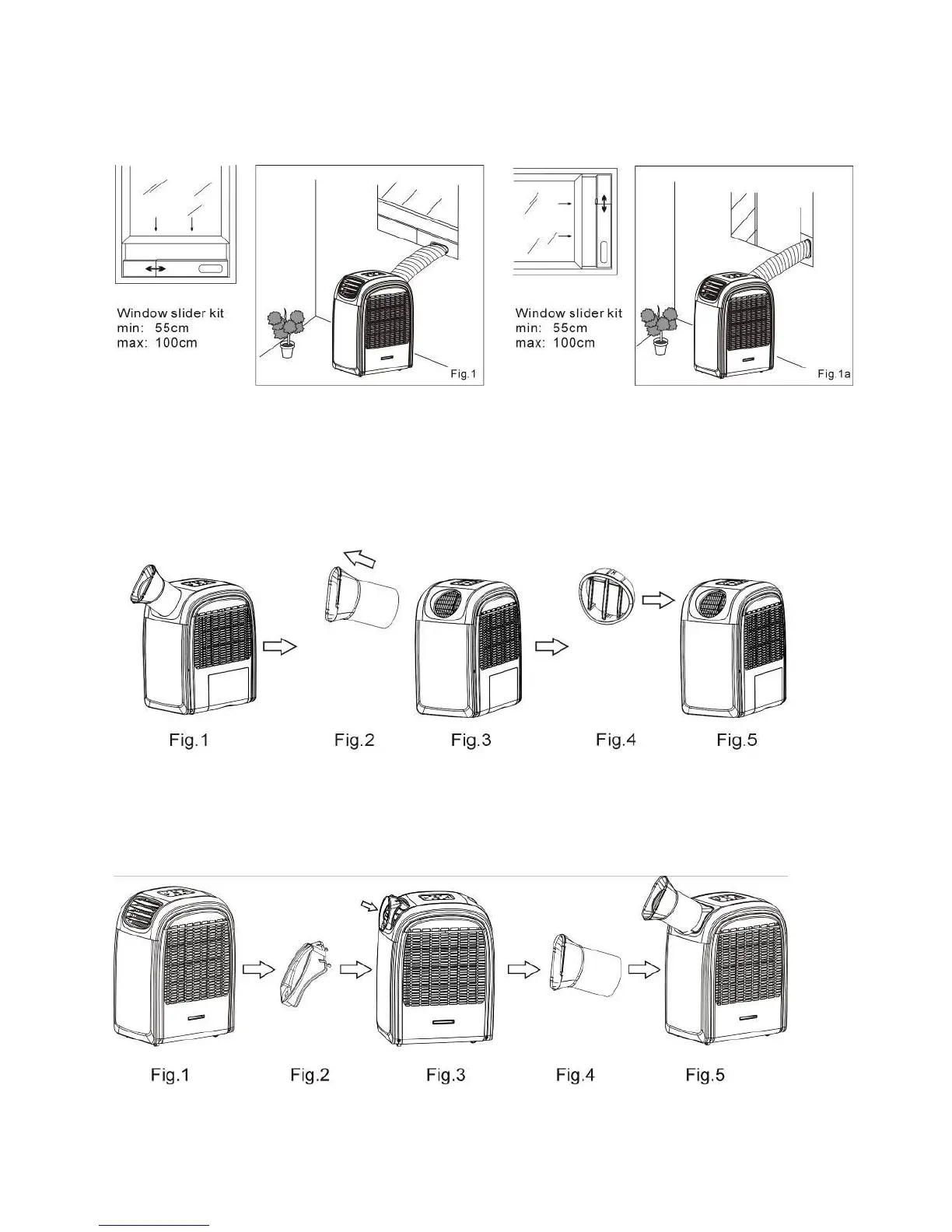 Window slider kit
min: 55cm
max: 100cm

Fig.1

Window slider kit
min: 55cm
max: 100cm

Fig.1a

Fig.1

Fig.2

Fig.3

Fig.4

Fig.5

Fig.1

Fig.2

Fig.3

Fig.4

Fig.5