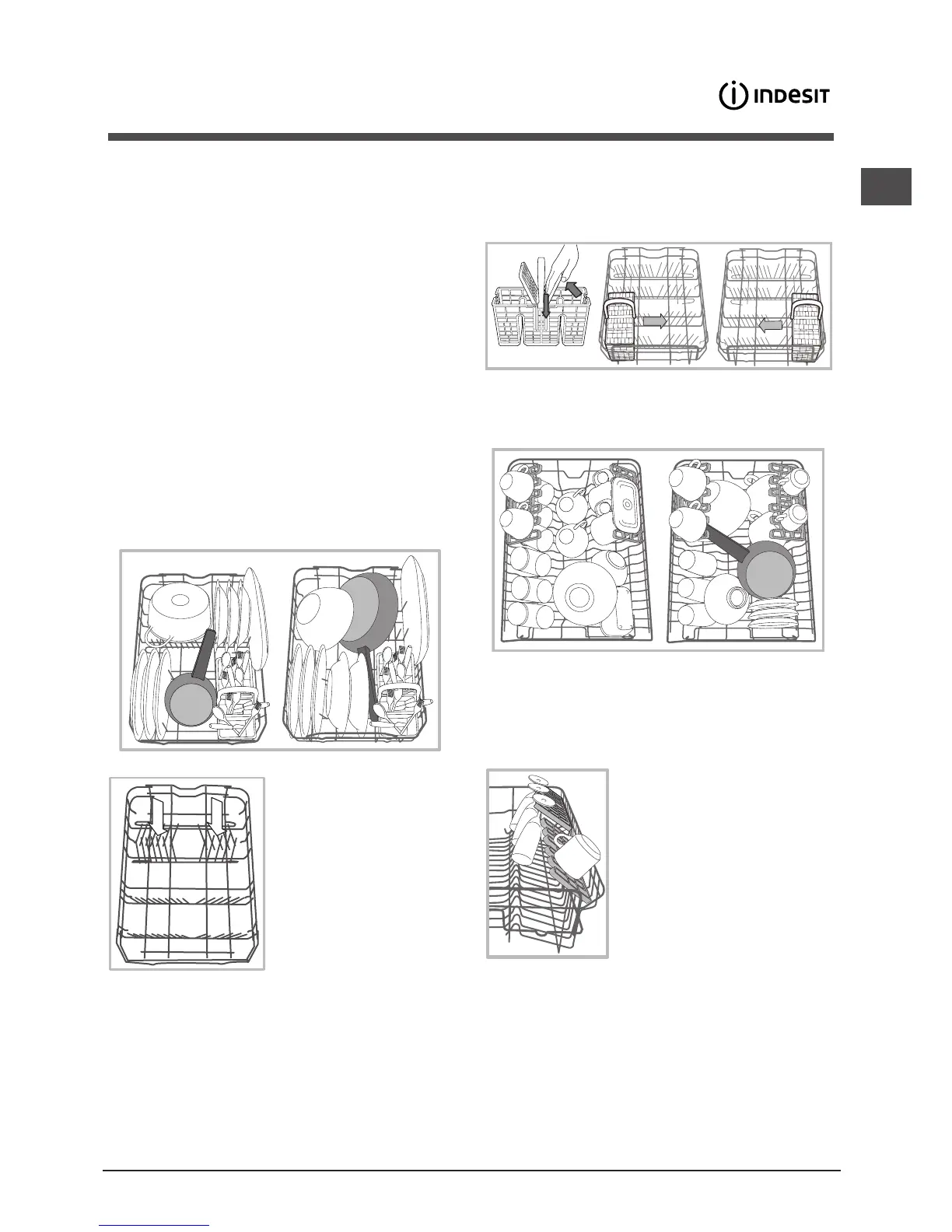 INDESIT