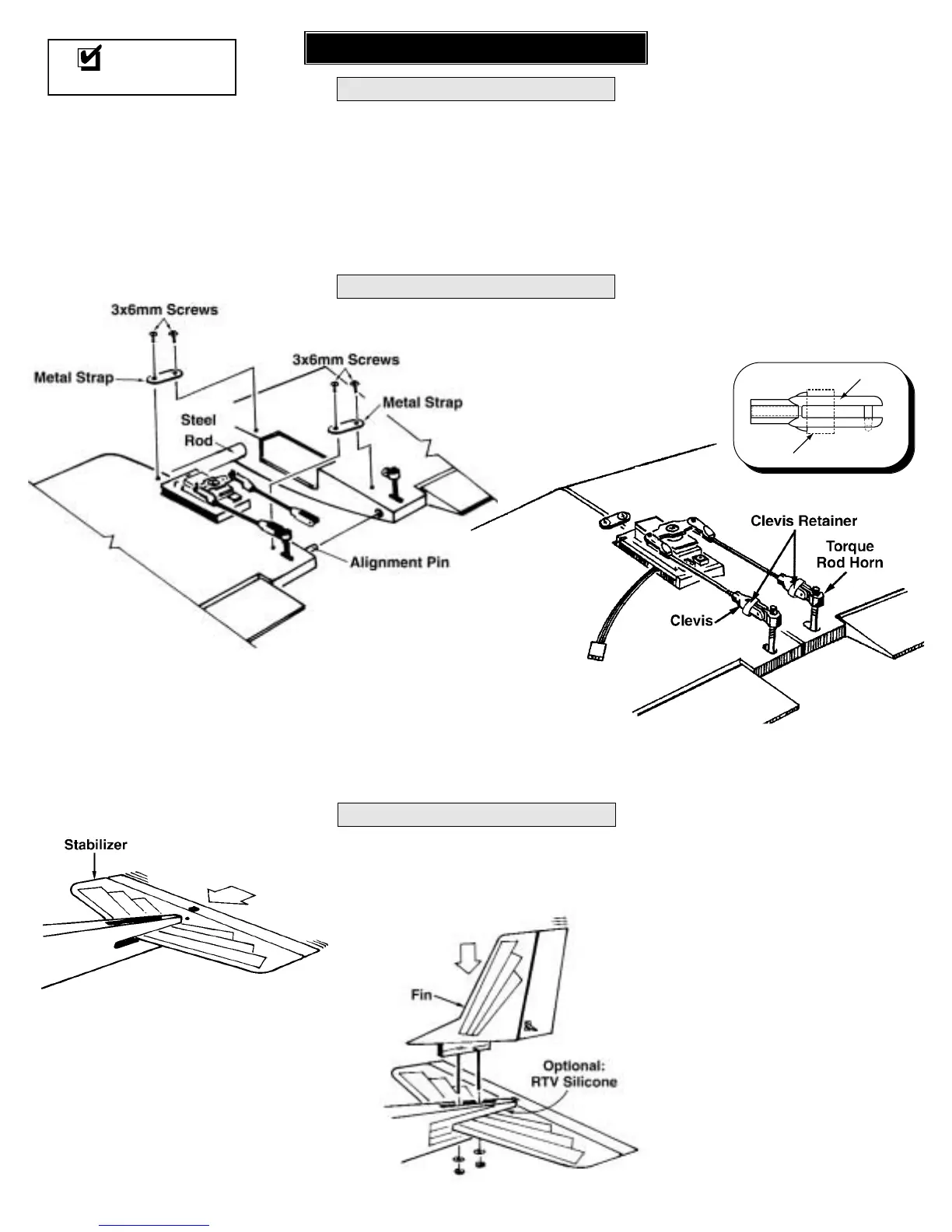 3x6mm Screws

Metal Strap

3x6mm Screws

Metal Strap

Steel Rod

Alignment Pin

Clevis Retainer

Torque Rod Horn

Clevis

Stabilizer

Fin

Optional: RTV Silicone