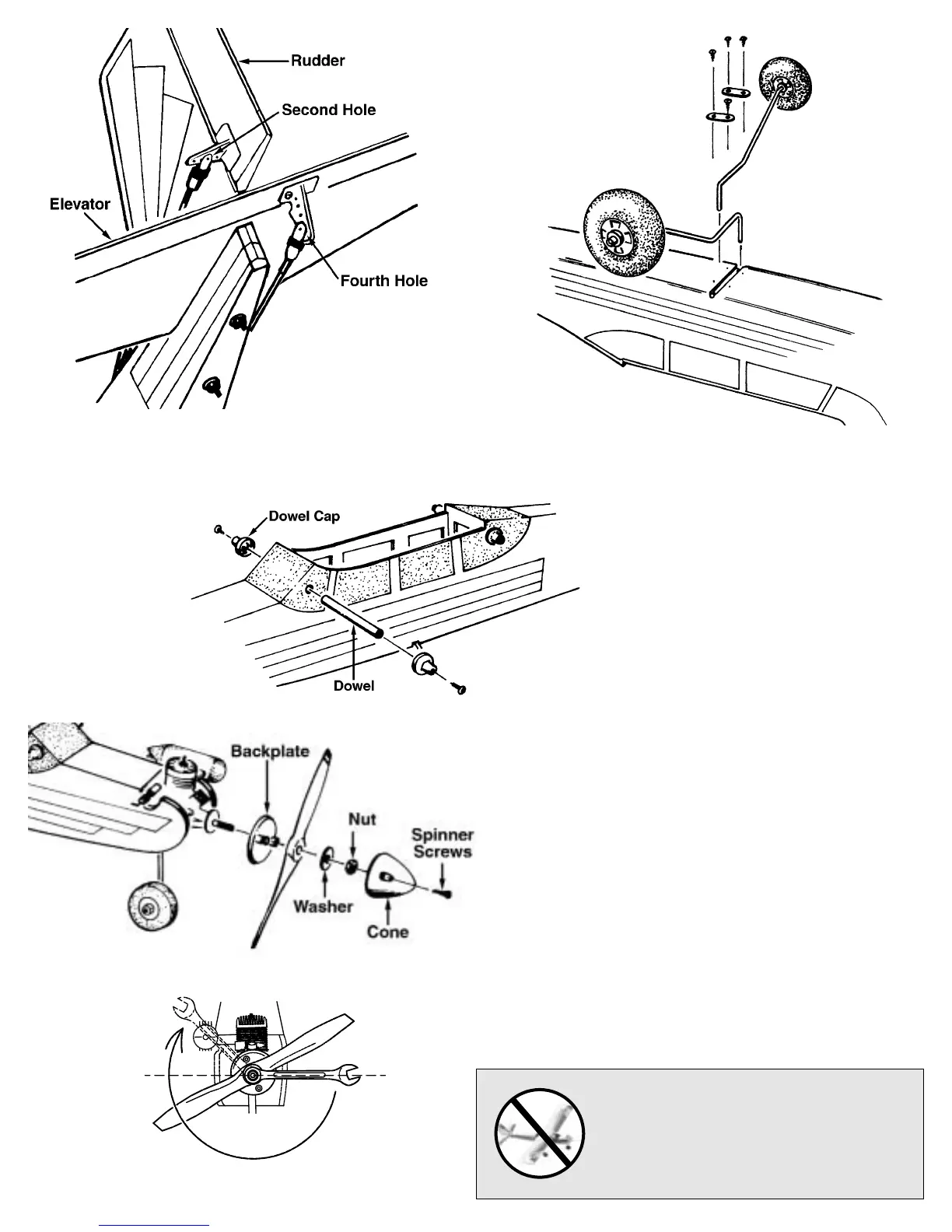 Rudder
Second Hole
Elevator
Fourth Hole

Dowel Cap
Dowel

Backplate
Nut
Spinner Screws
Washer
Cone