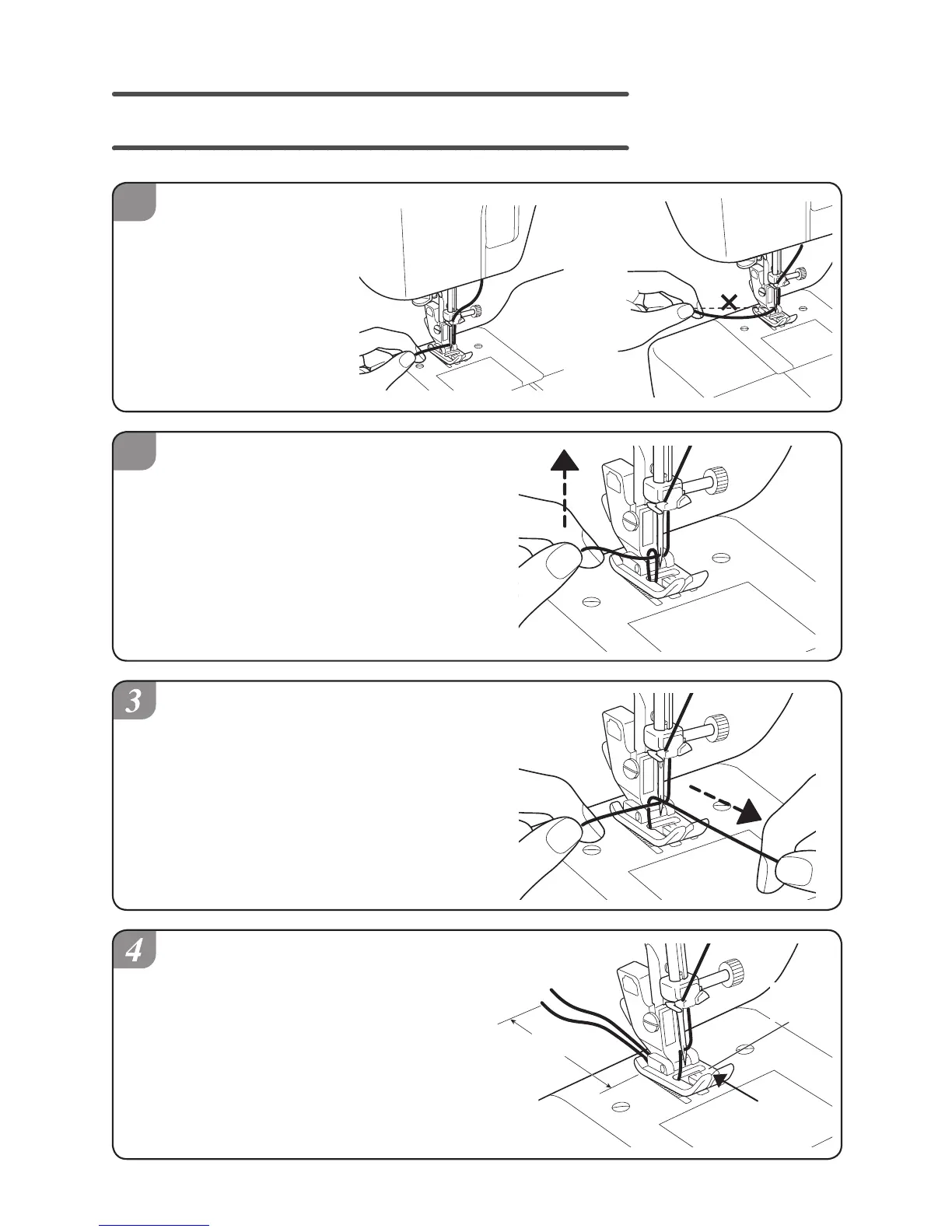 3

4