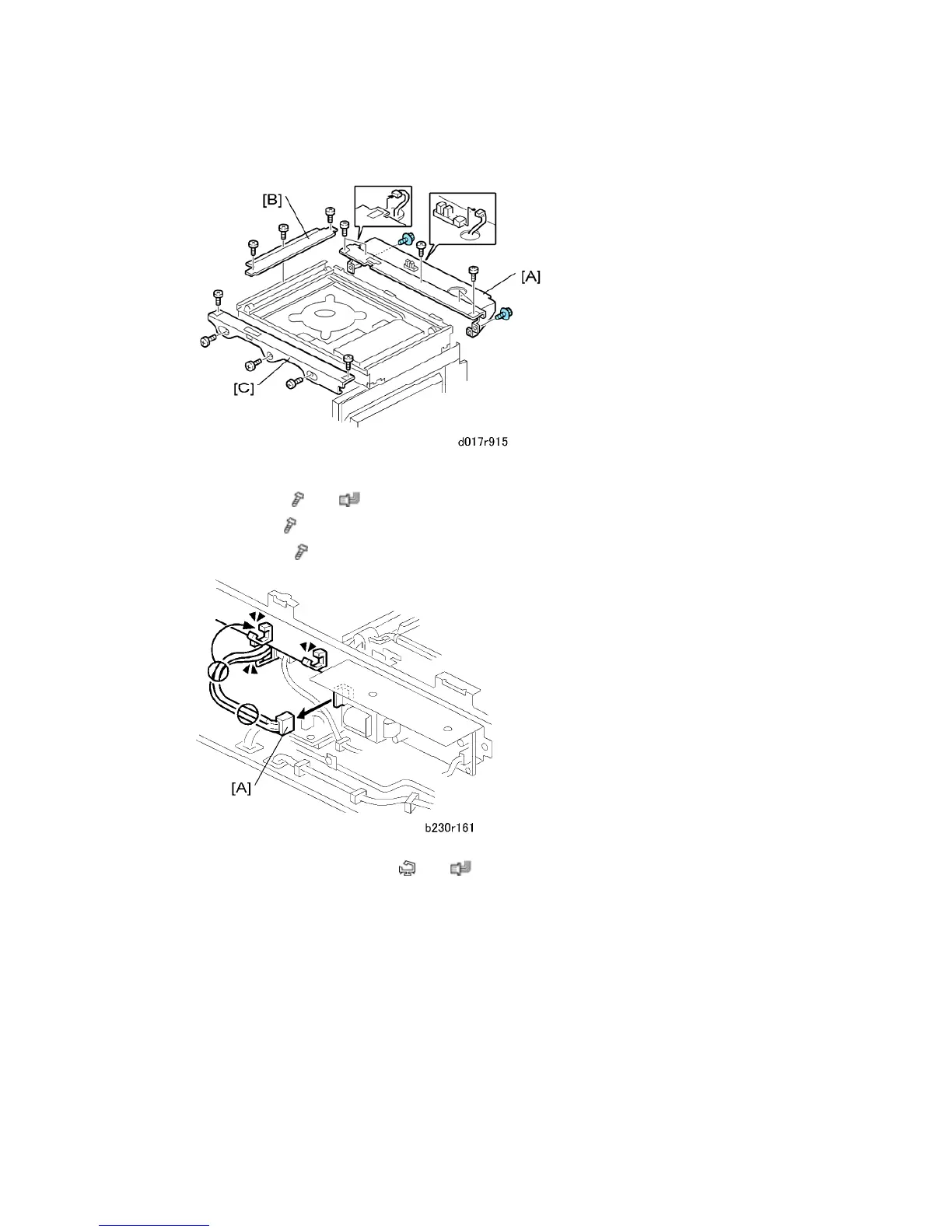 [B]

[A]

[C]

d017r915

[A]

b230r161