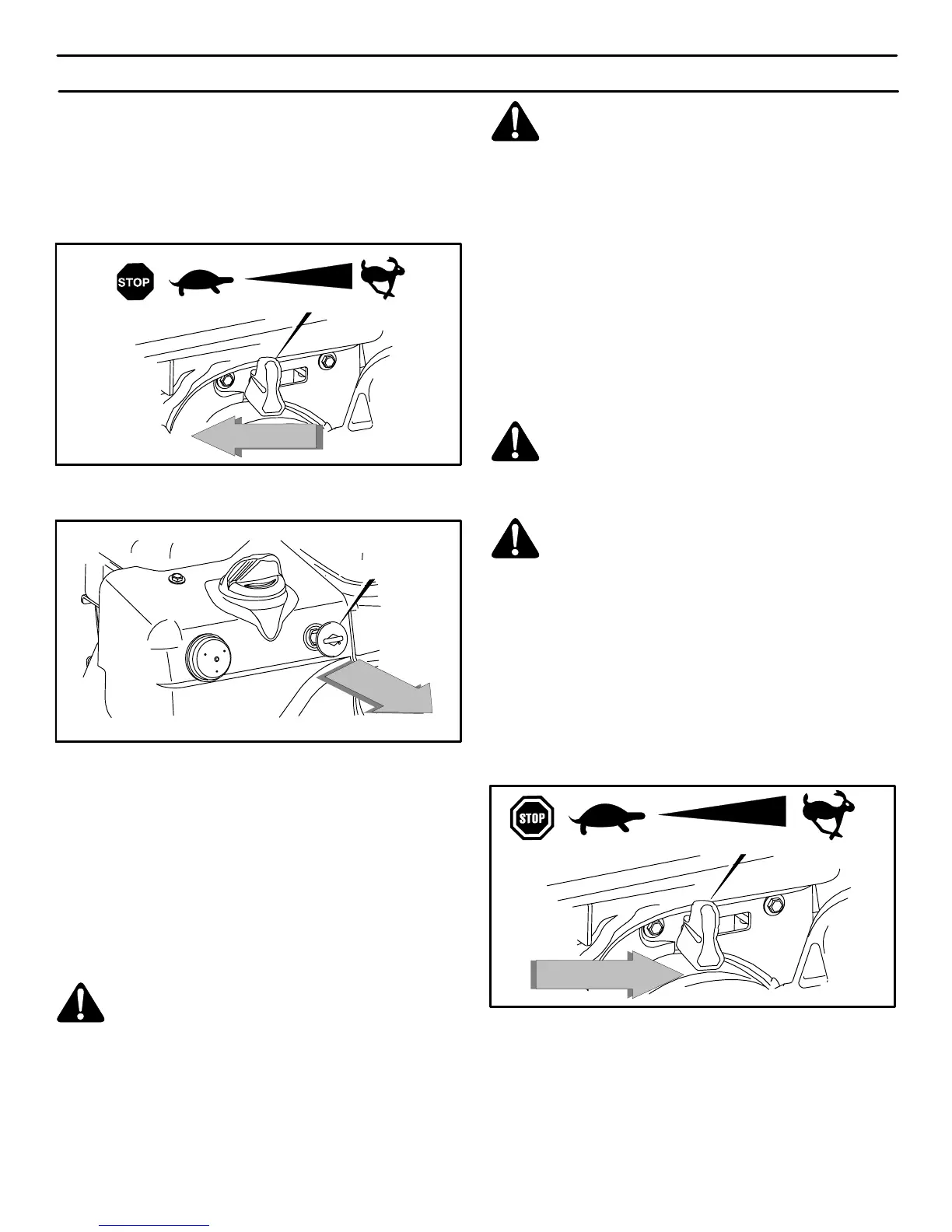 STOP

STOP