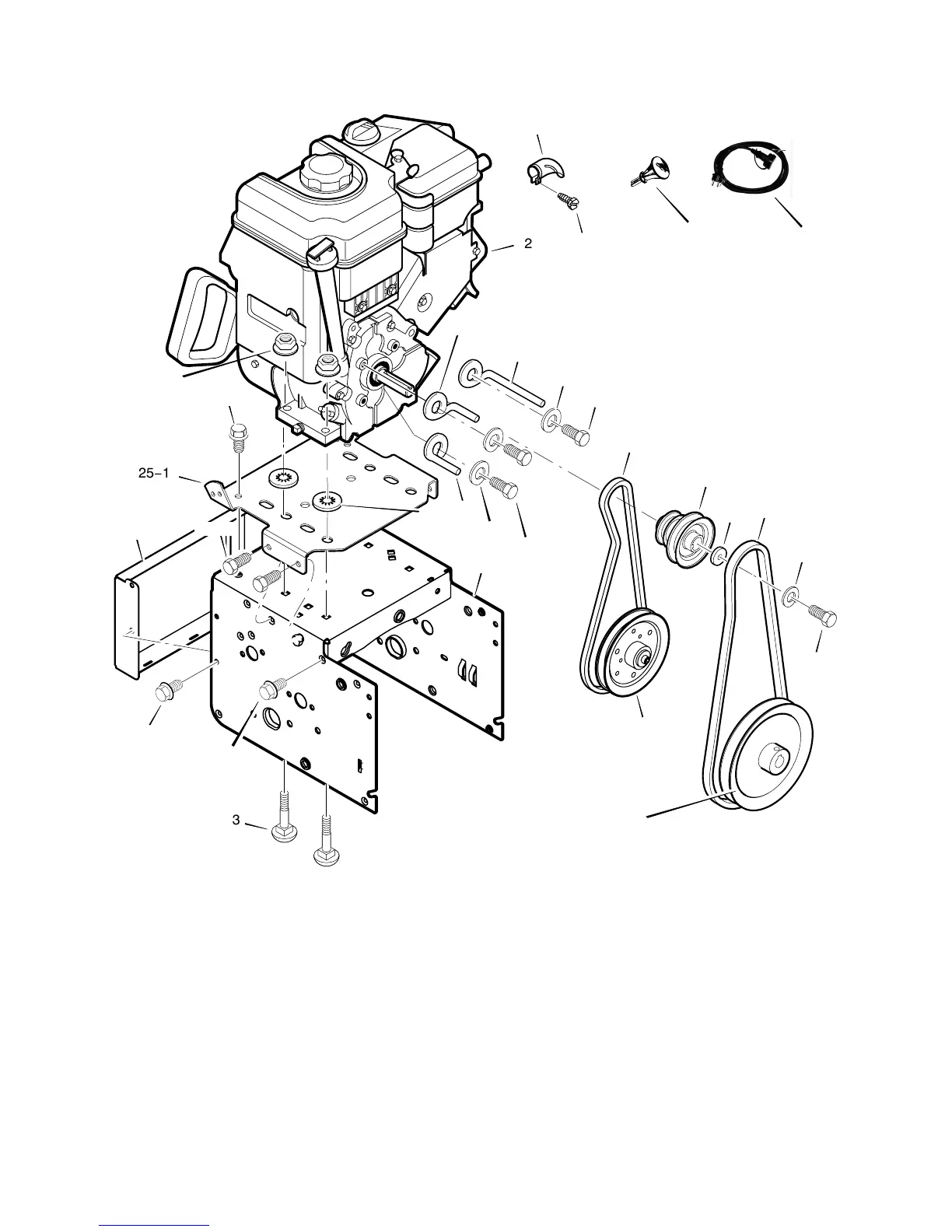 2

25–1

3