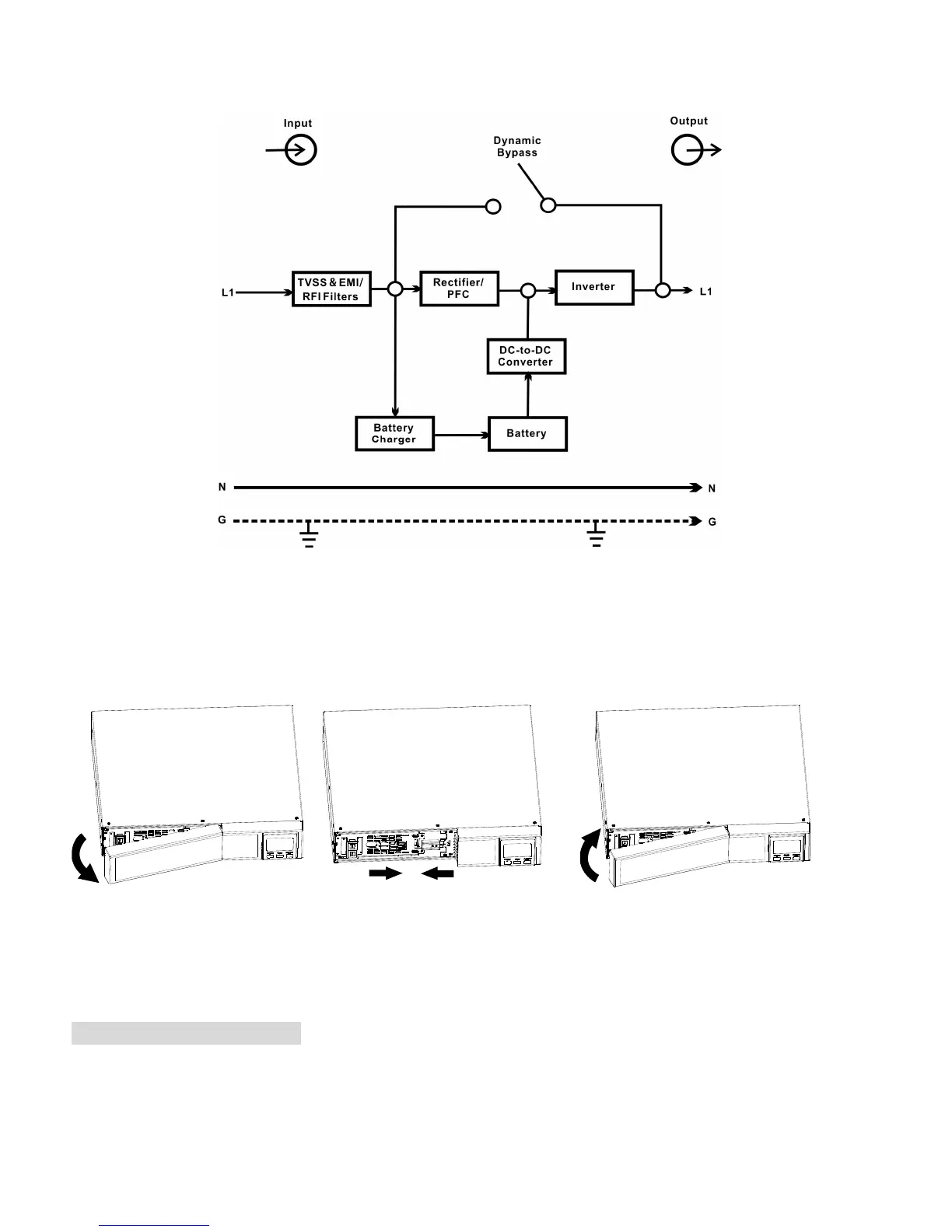 Input

Output

Dynamic Bypass

L1

TVSS & EMI/ RFI Filters

Rectifier/ PFC

Inverter

L1

DC-to-DC Converter

Battery Charger

Battery

N

N

G

G