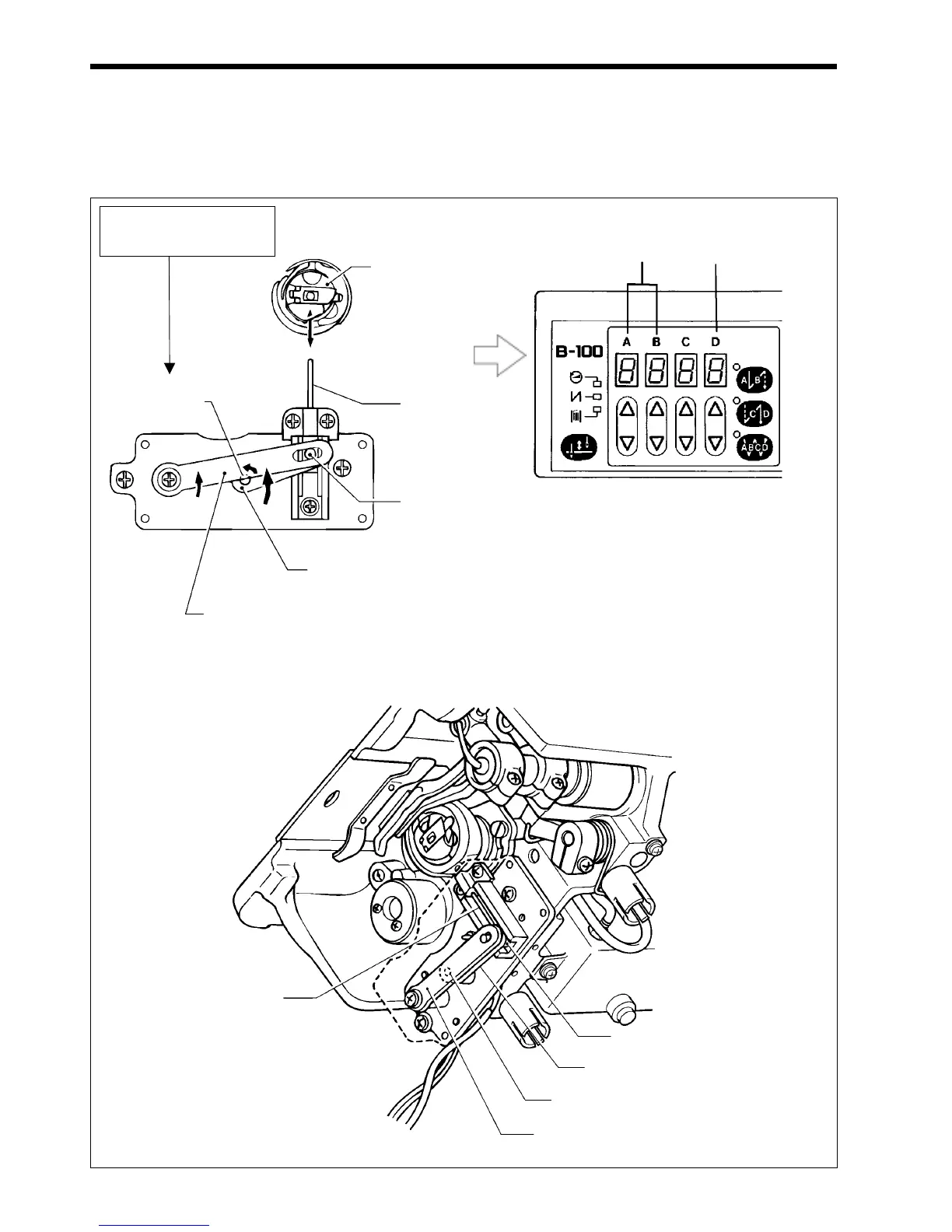 A B C D
B-100
A B
C D
ABCD