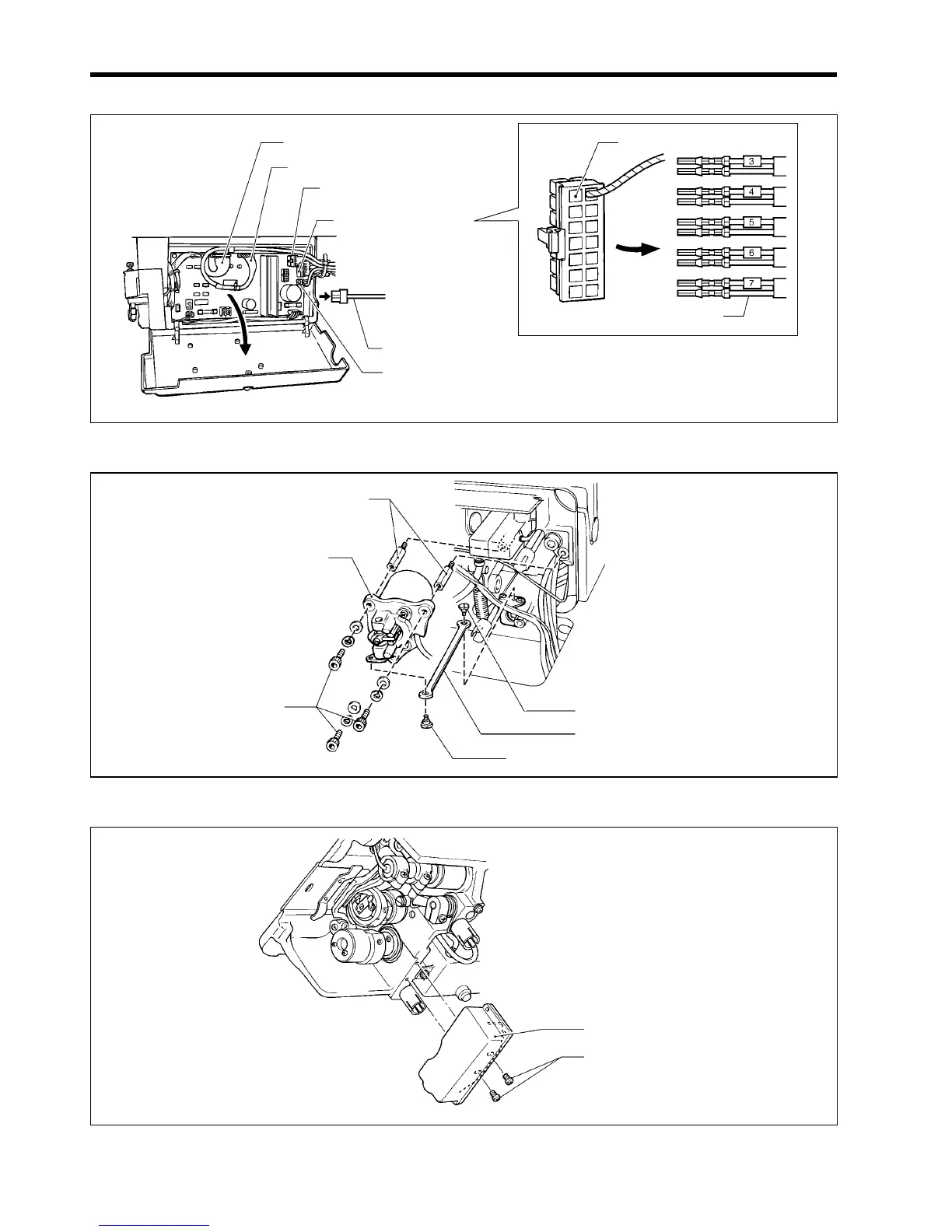 3

4

5

6

7