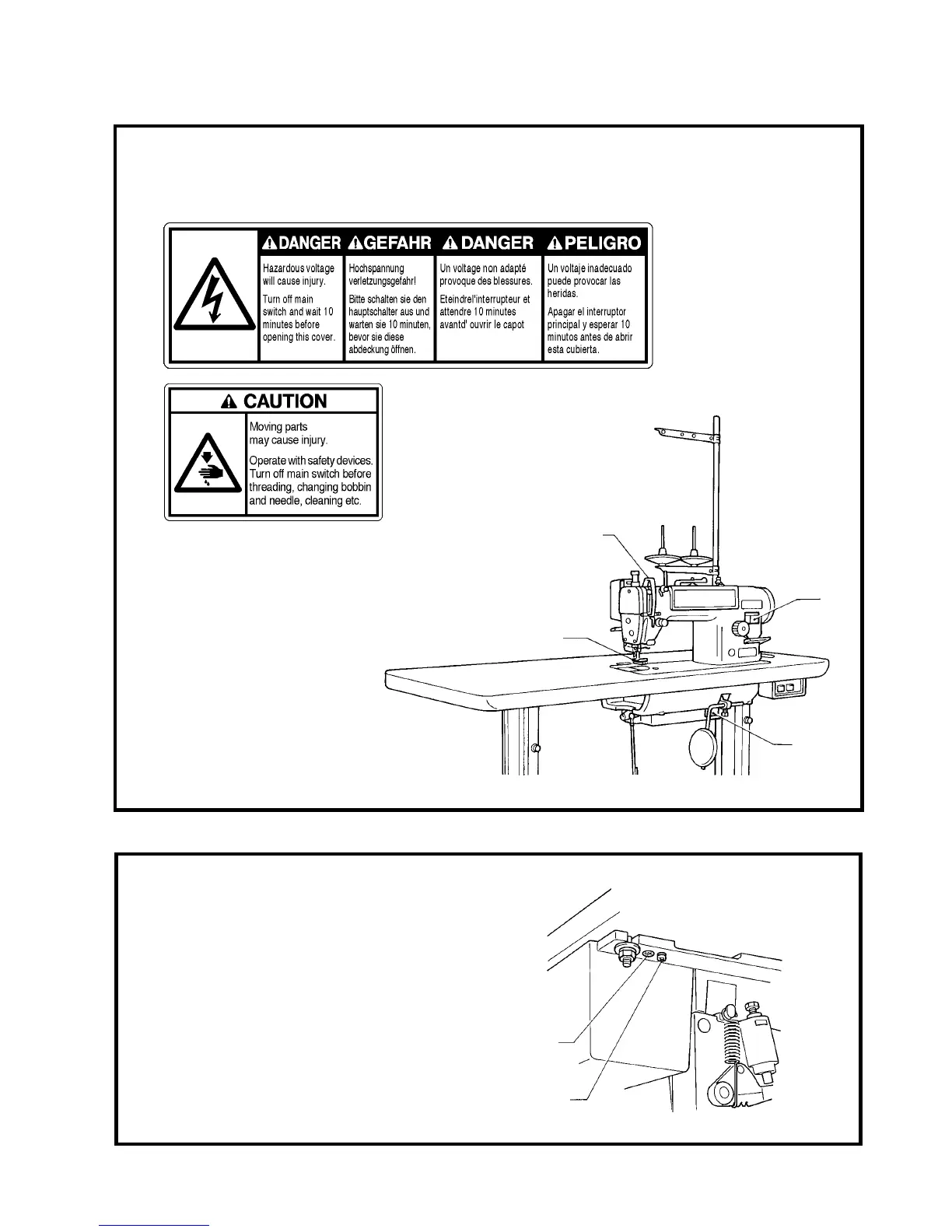 DANGER

Hazardous voltage will cause injury.

Turn off main switch and wait 10 minutes before opening this cover.

GEFAHR

Hochspannung verletzungsgefahr!

Bitte schalten sie den hauptschalter aus und warten sie 10 minuten, bevor sie diese abdeckung öffnen.

DANGER

Un voltage non adapté provoque des blessures.

Eteindrel'interrupteur et attendre 10 minutes avantd' ouvrir le capot

PELIGRO

Un voltaje inadecuado puede provocar las heridas.

Apagar el interruptor principal y esperar 10 minutos antes de abrir esta cubierta.

CAUTION

Moving parts may cause injury.

Operate with safety devices. Turn off main switch before threading, changing bobbin and needle, cleaning etc.