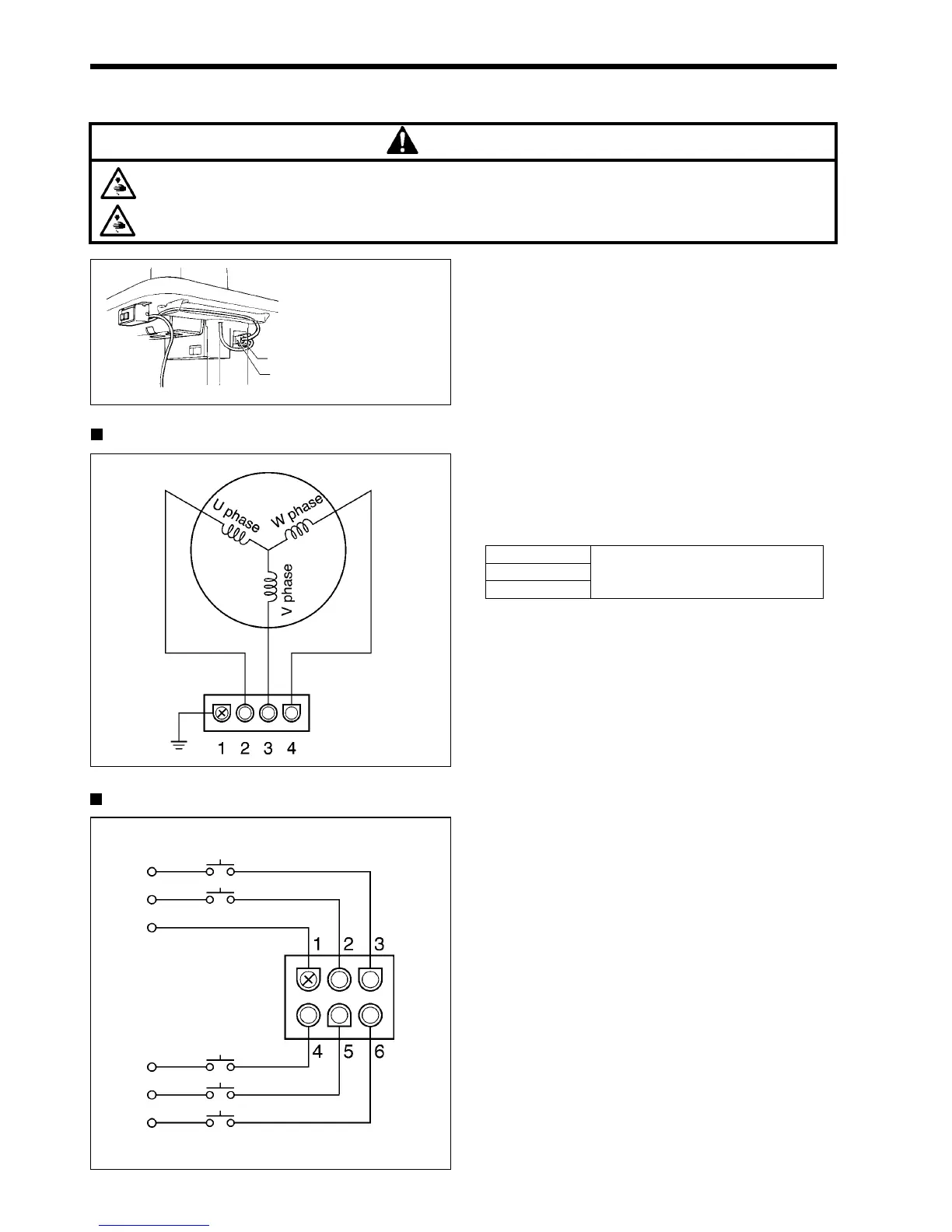 U phase

W phase

V phase

1 2 3 4

1 2 3

4 5 6