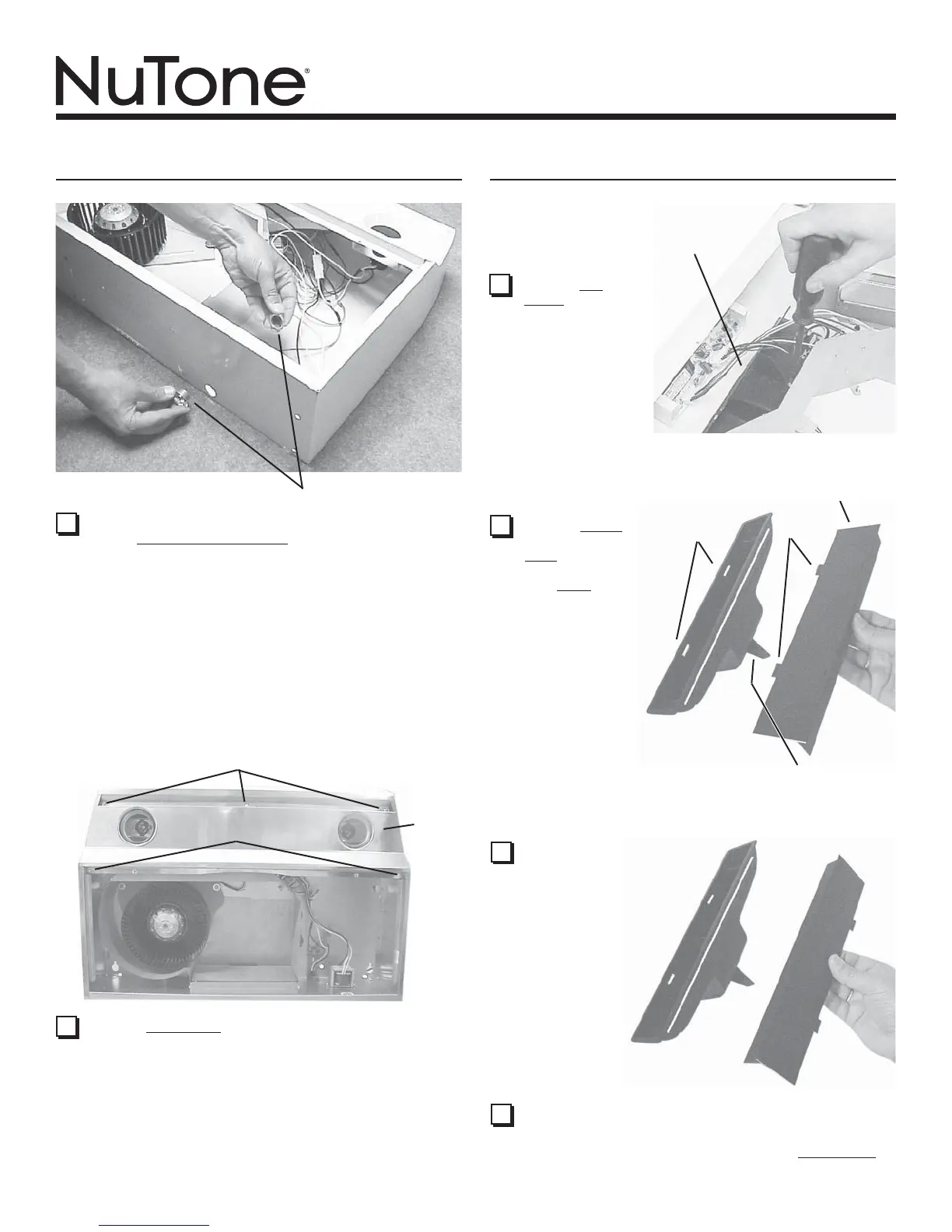 NuTone®