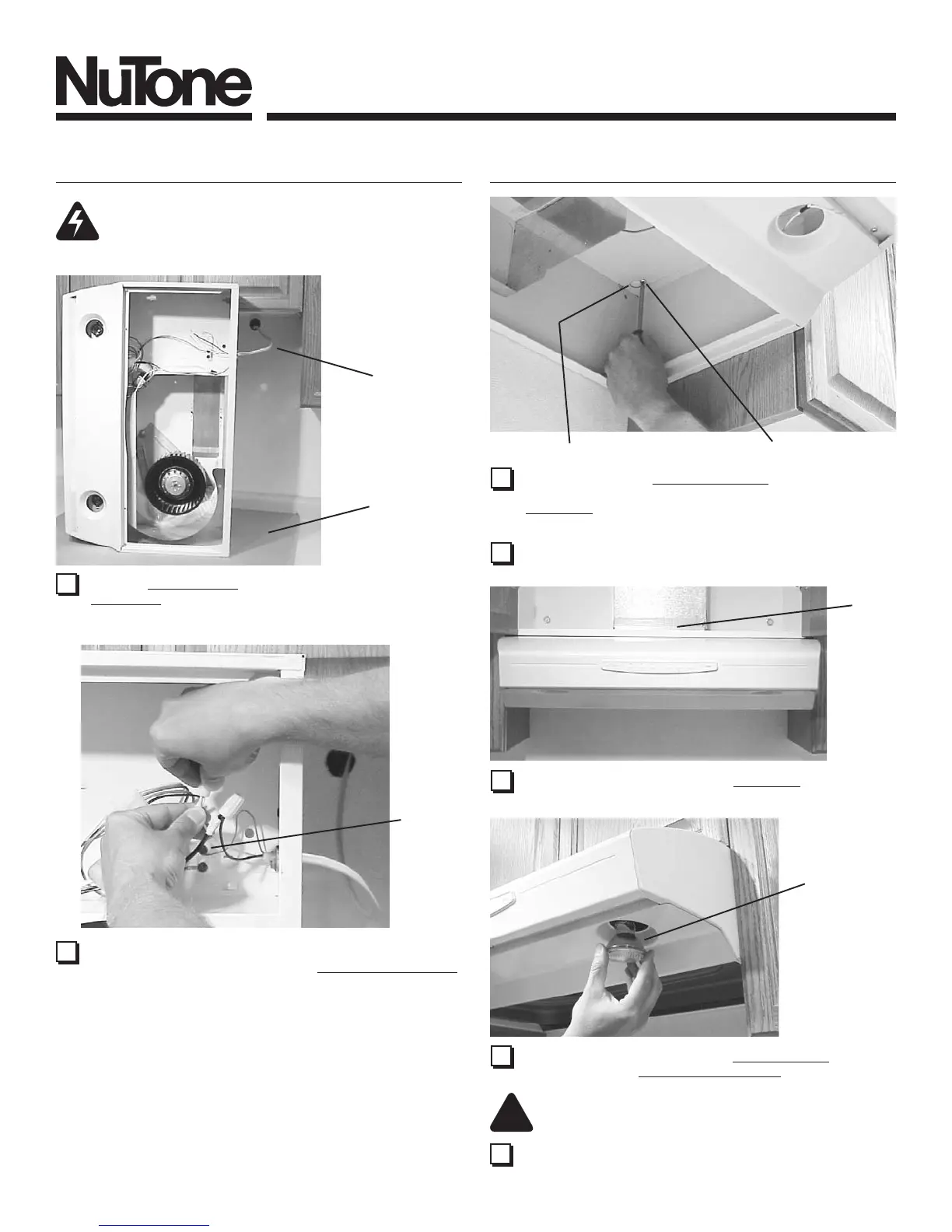 NuTone