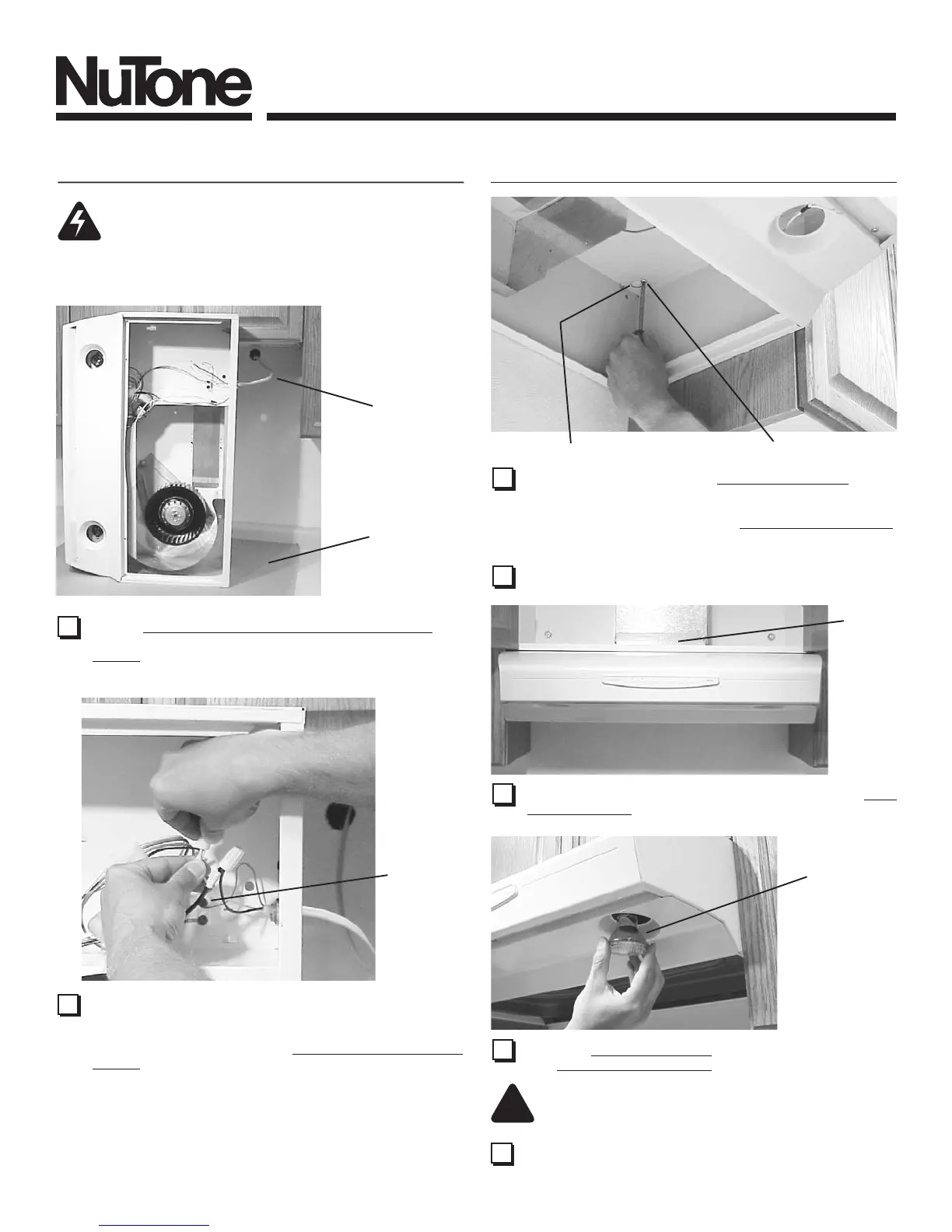 NuTone