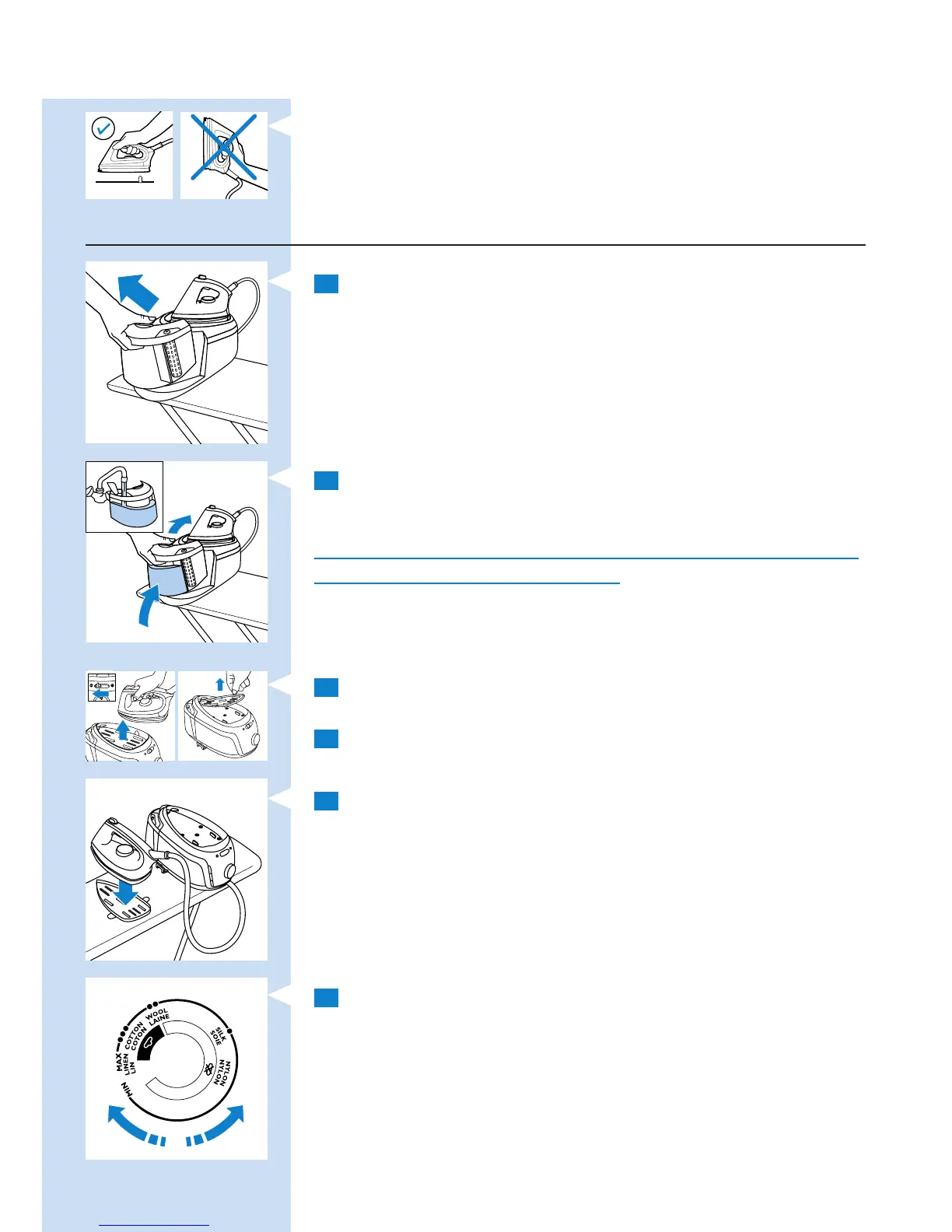 MAX
LINEN
LIN
COTTON
COTON
WOOL
LAINE
SILK
SOIE
NYLON
NYLON
MIN