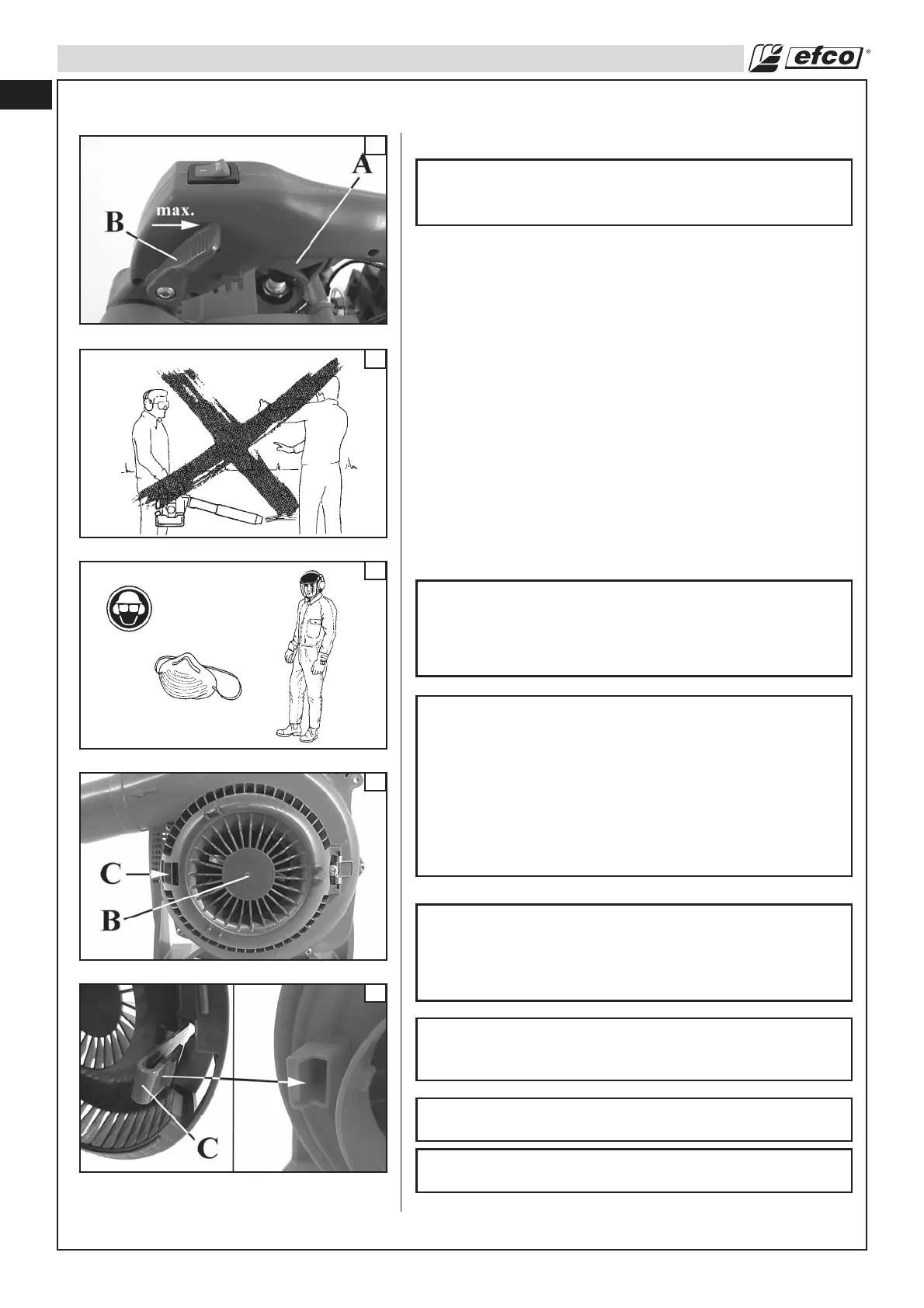 efco®

A

max.

B

C

B

C