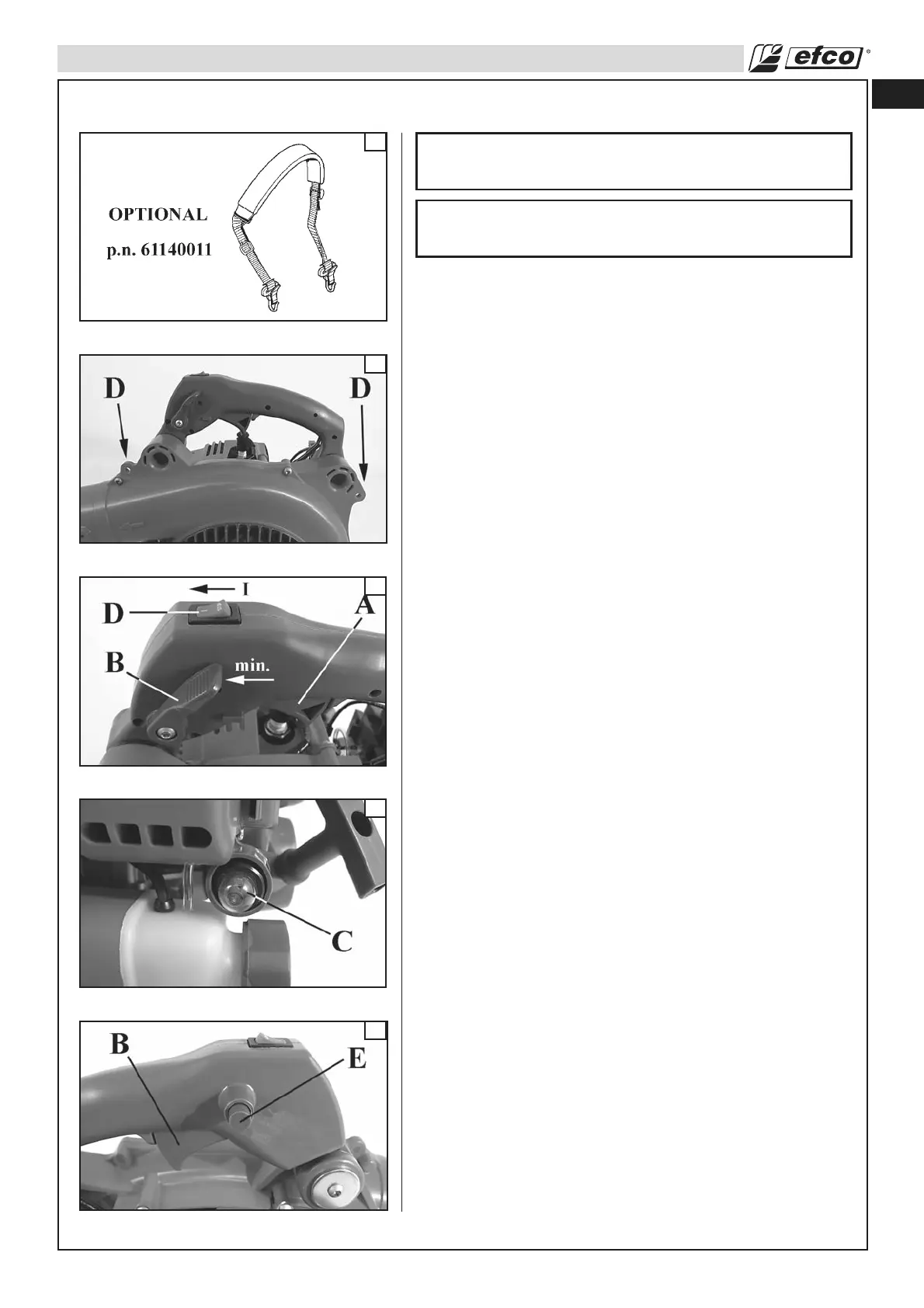 efco

OPTIONAL

p.n. 61140011

D

D

I

D

A

B

min.

C

B

E