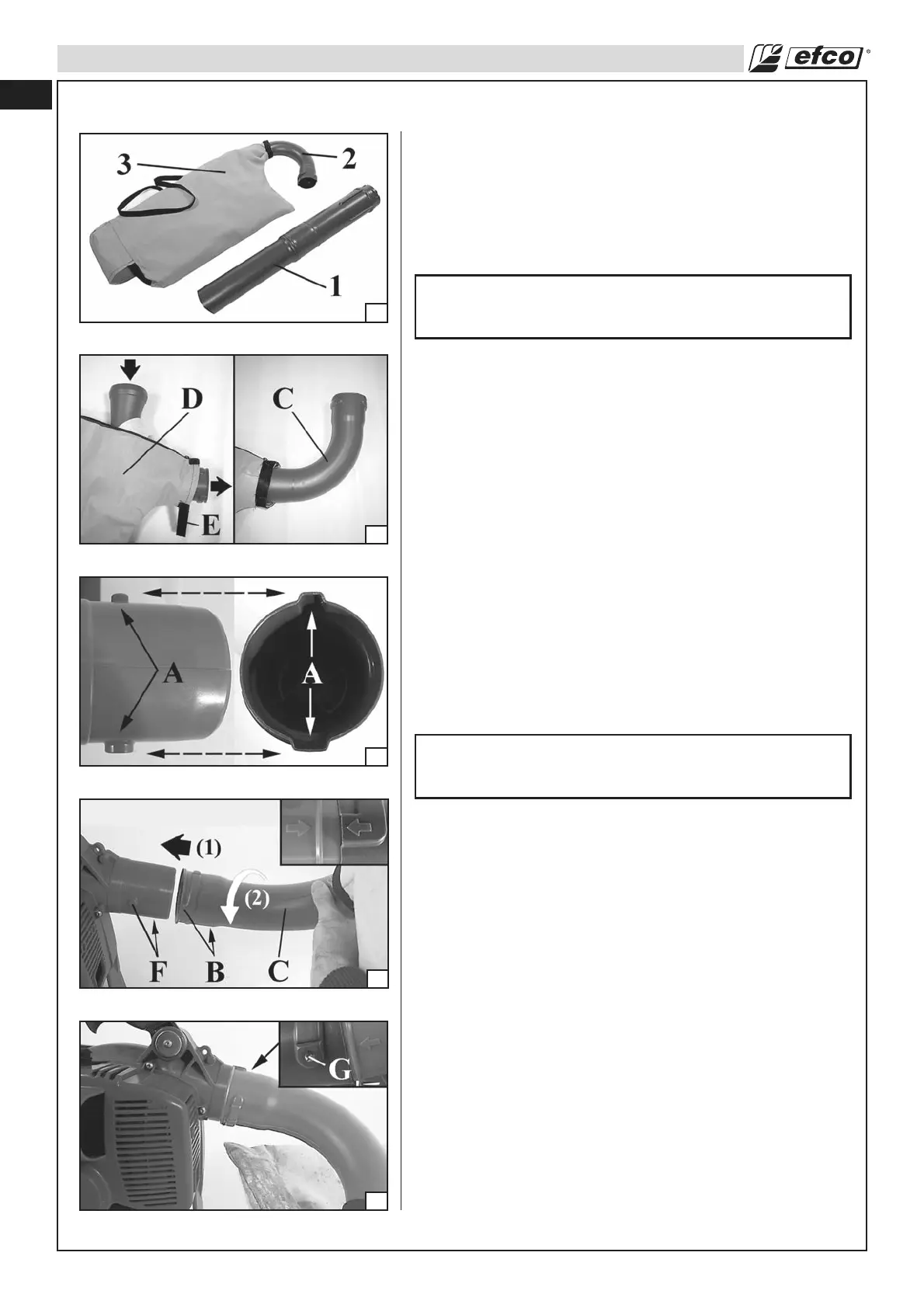 efco

3

2

1

D

C

E

A

A

(1)

(2)

F

B

C

G