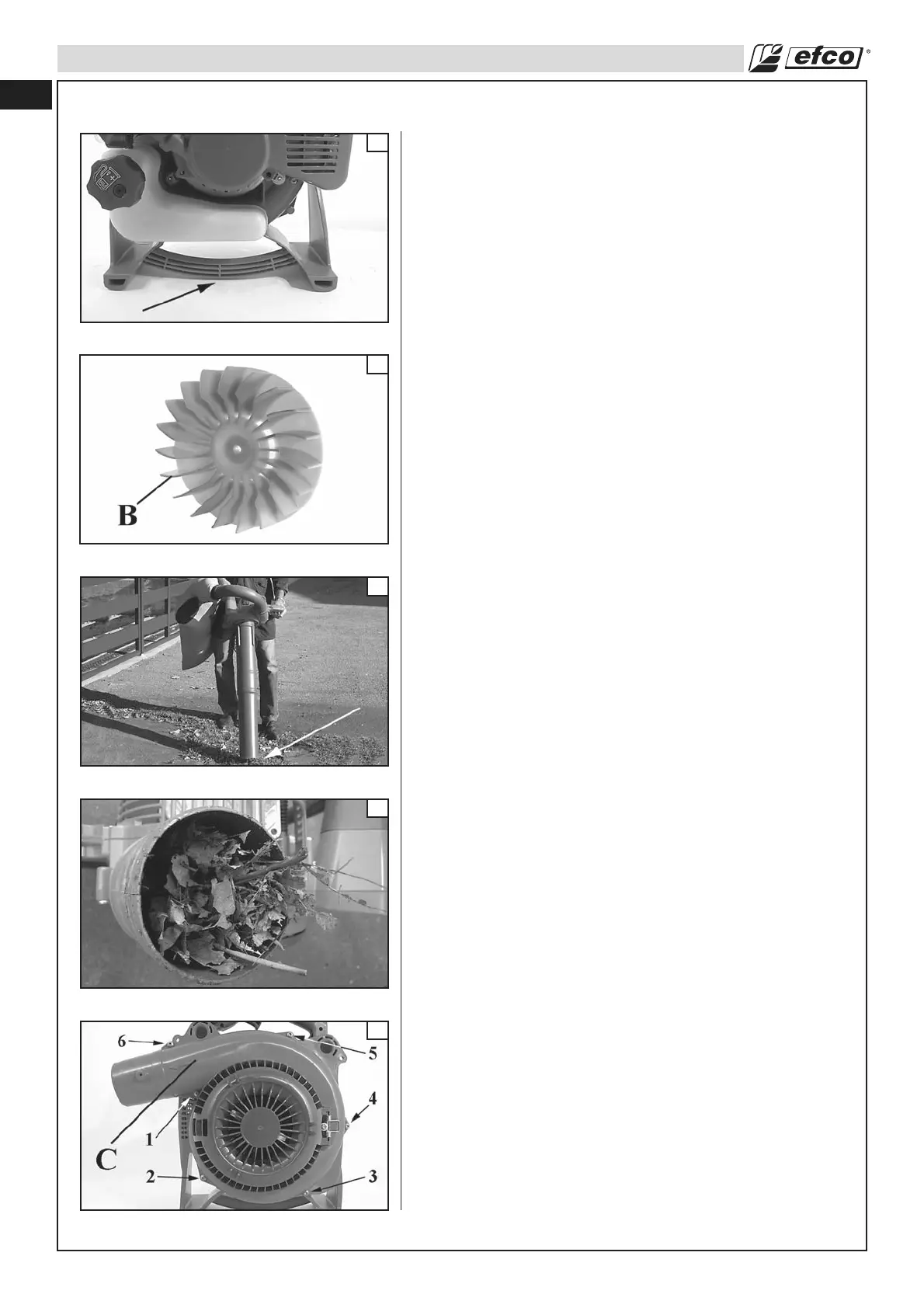 efco®

B

6

5

4

1

C

2

3