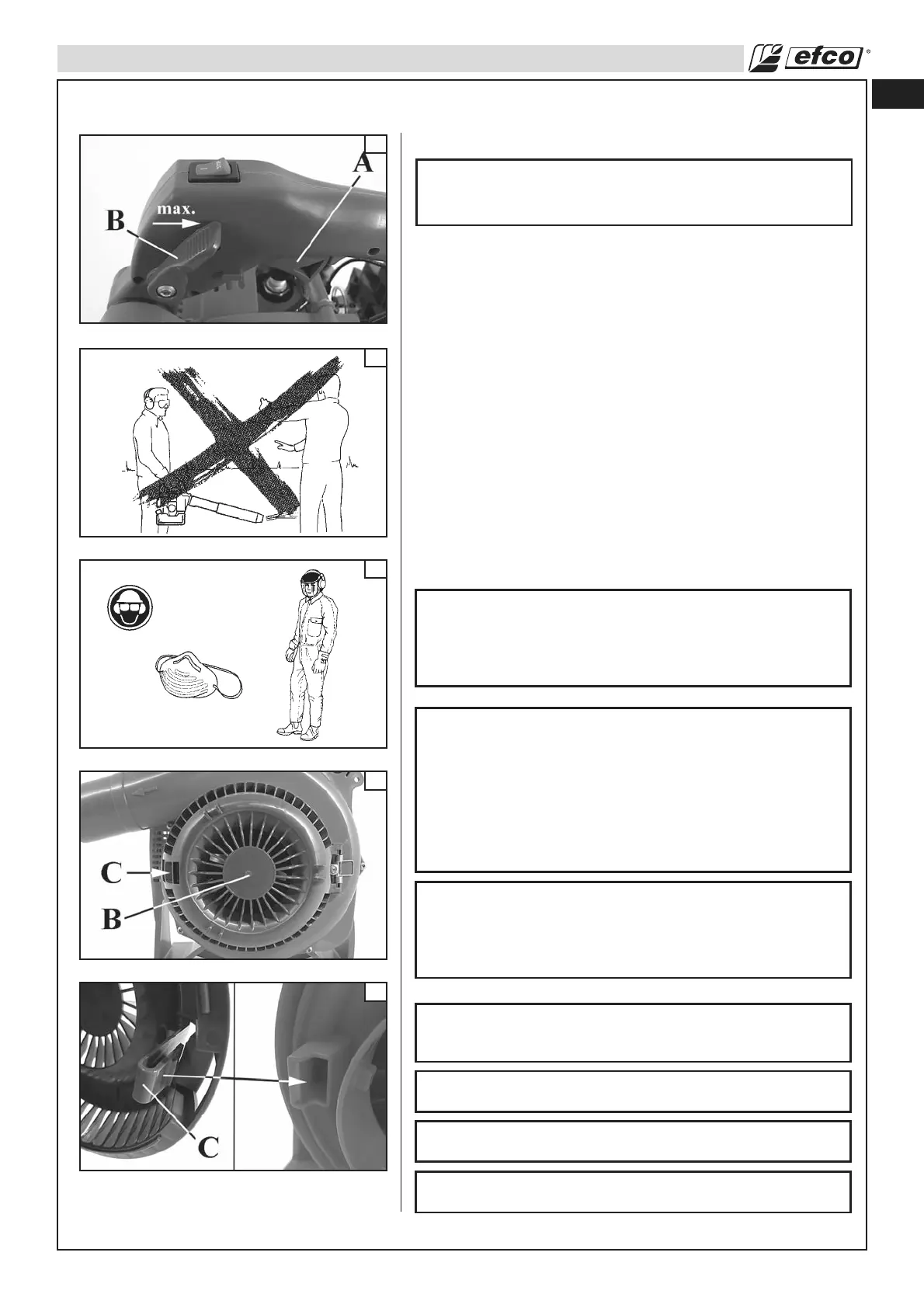 efco®

A

B

max.

C

B

C