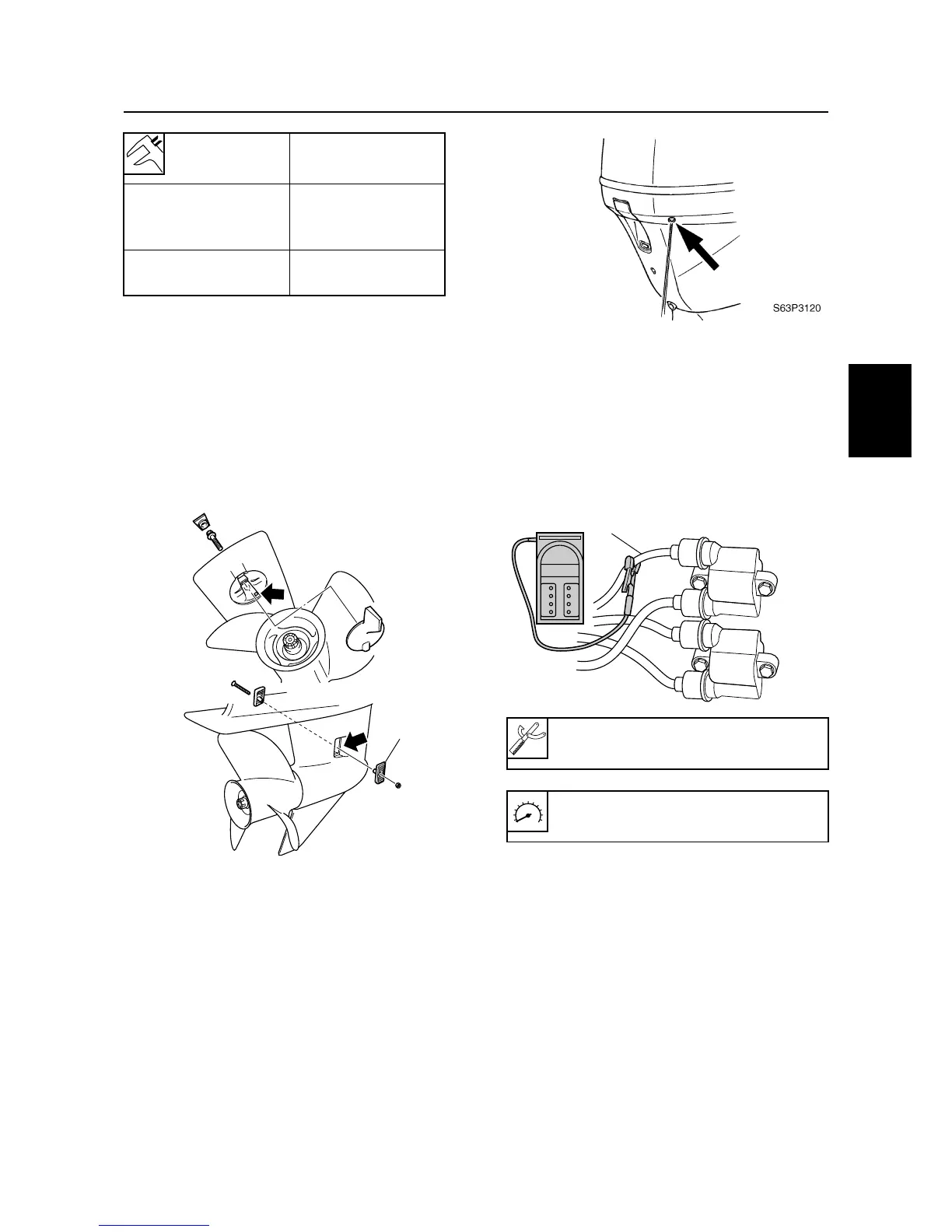 S63P3120