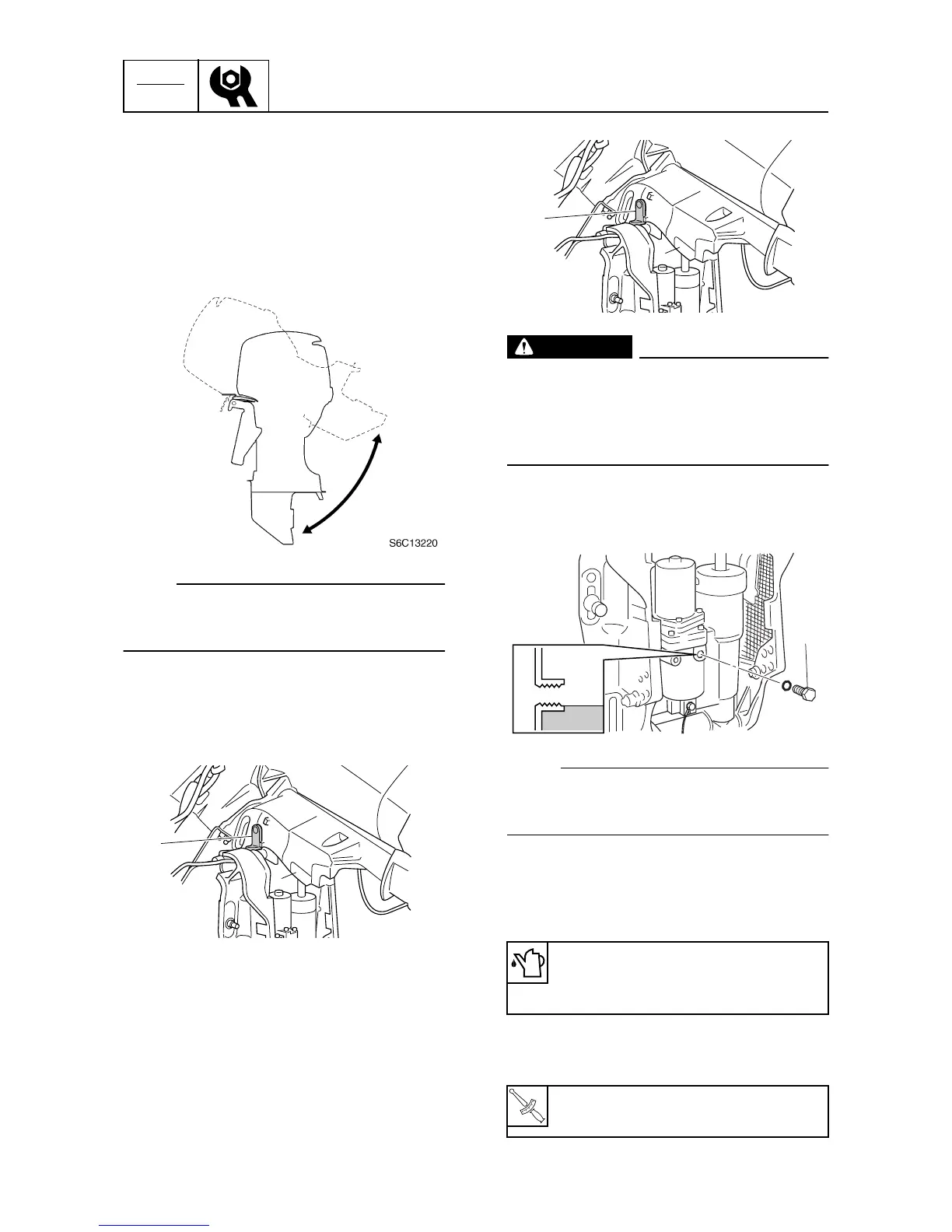 S6C13220