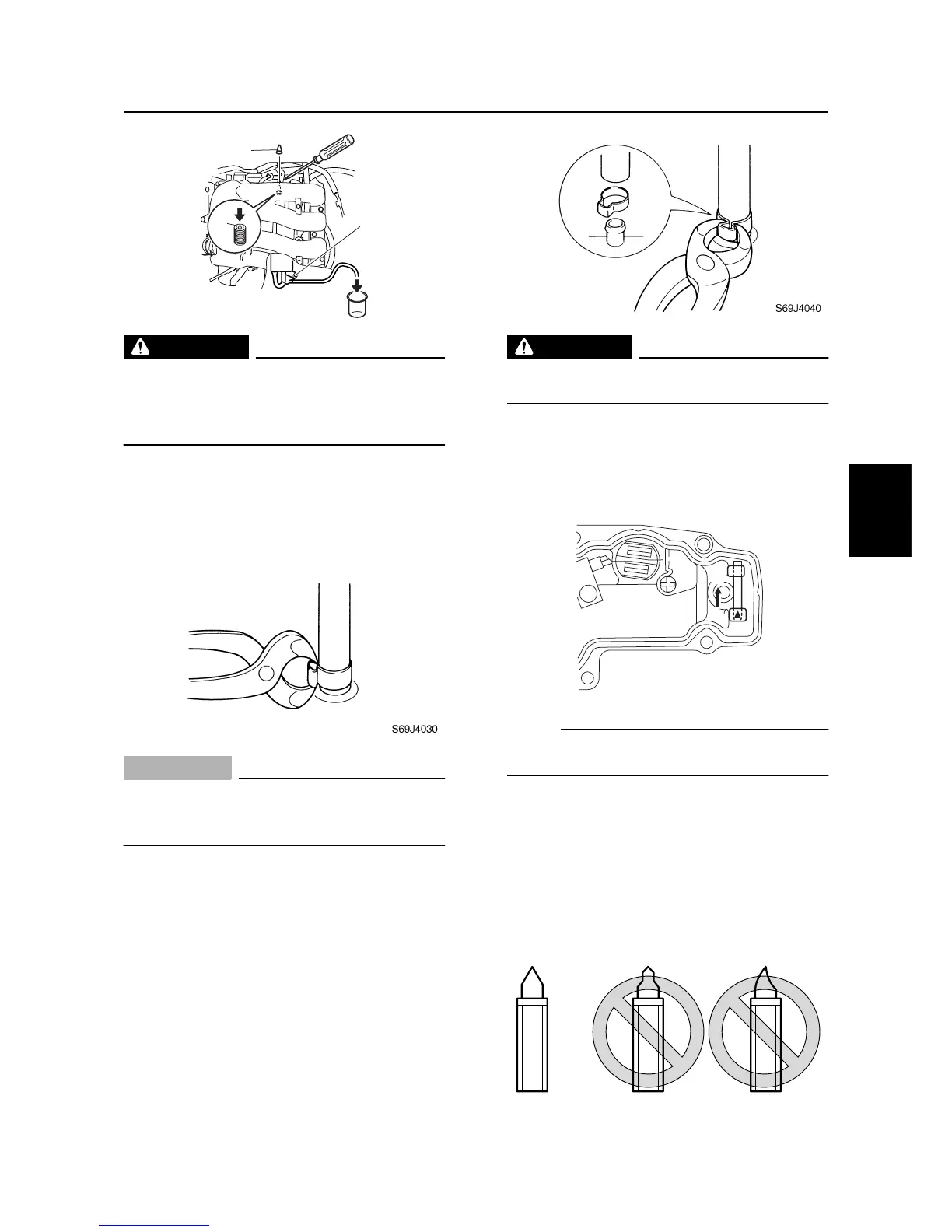 S69J4040

S69J4030