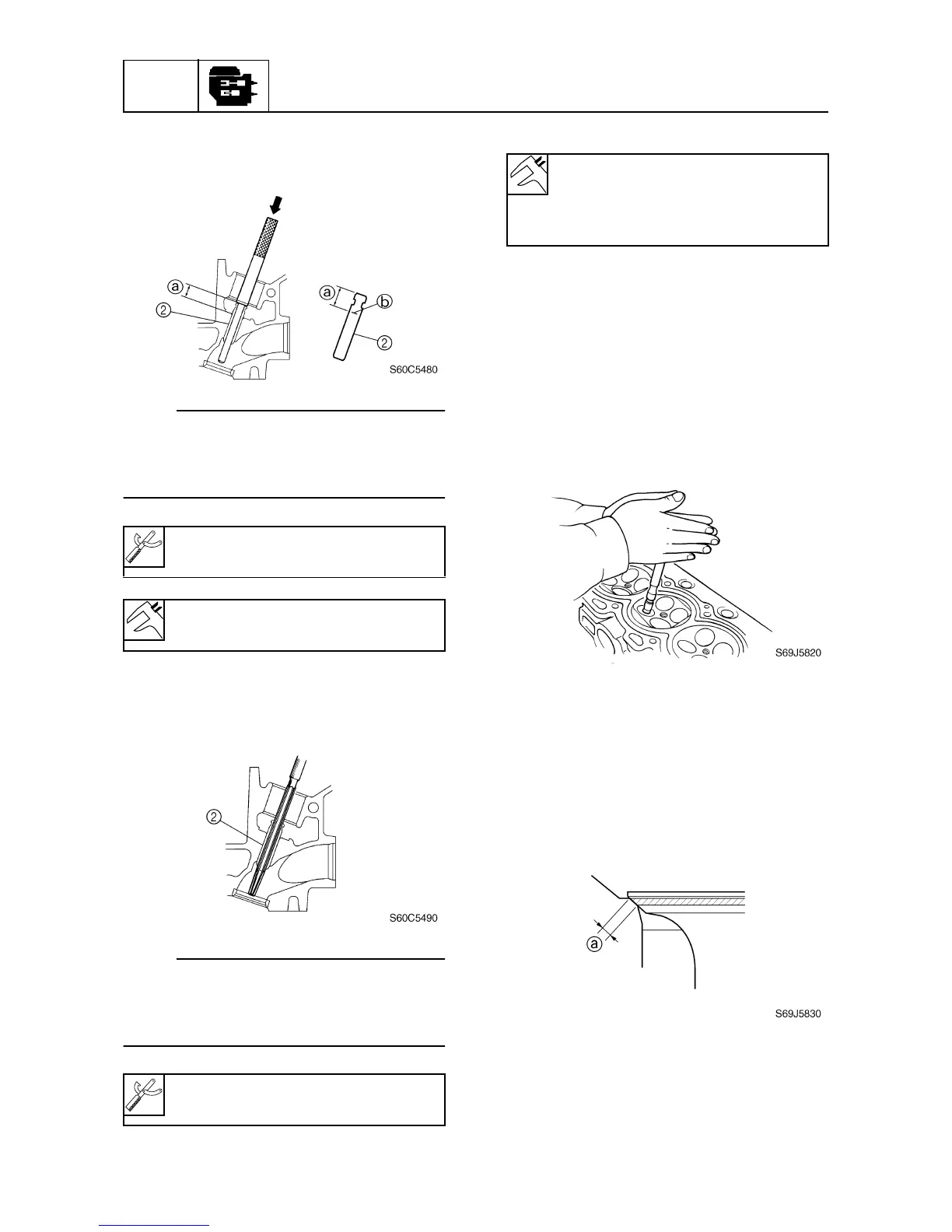 ⓐ

②

ⓐ

ⓑ

②

S60C5480

②

S60C5490

S69J5820

ⓐ

S69J5830