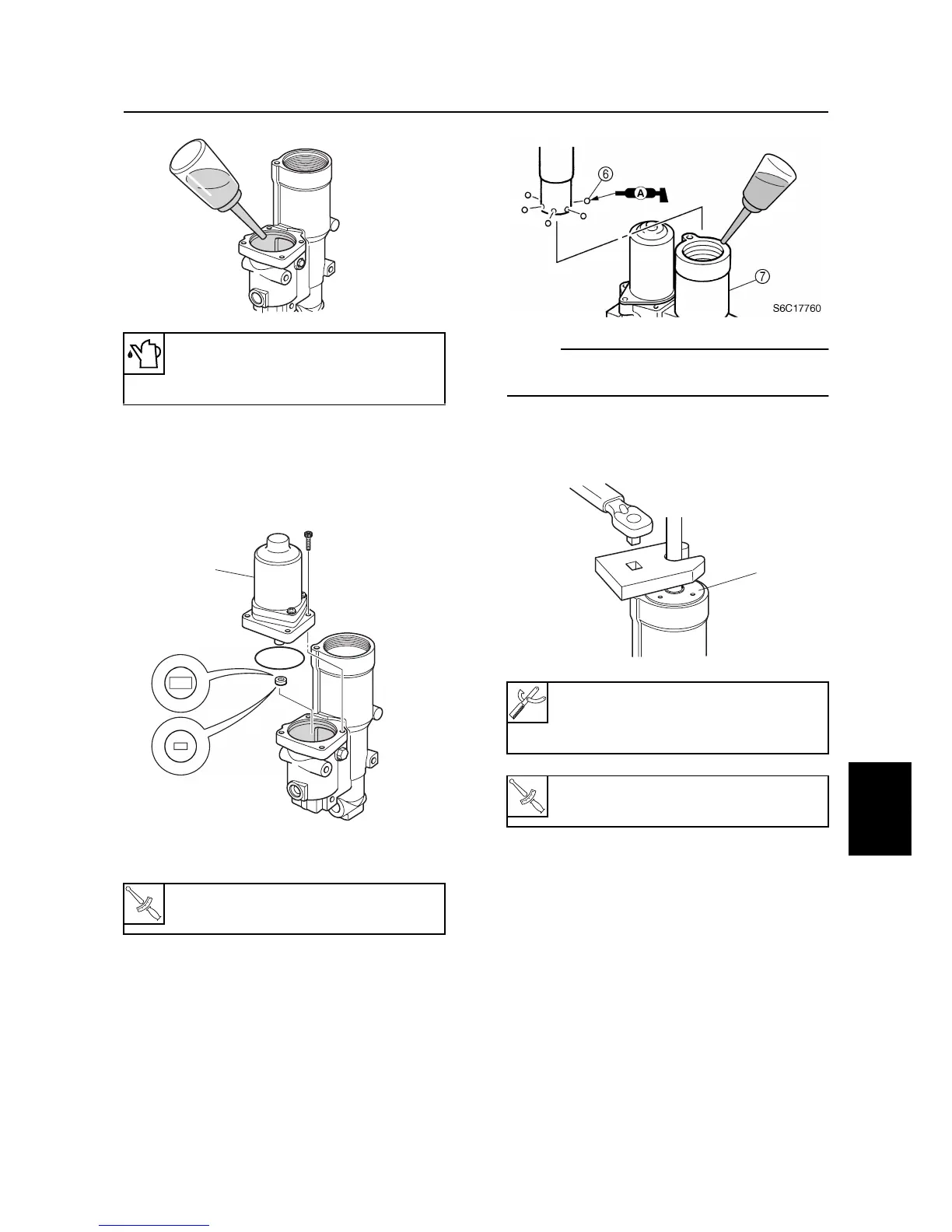 6

A

7

S6C17760