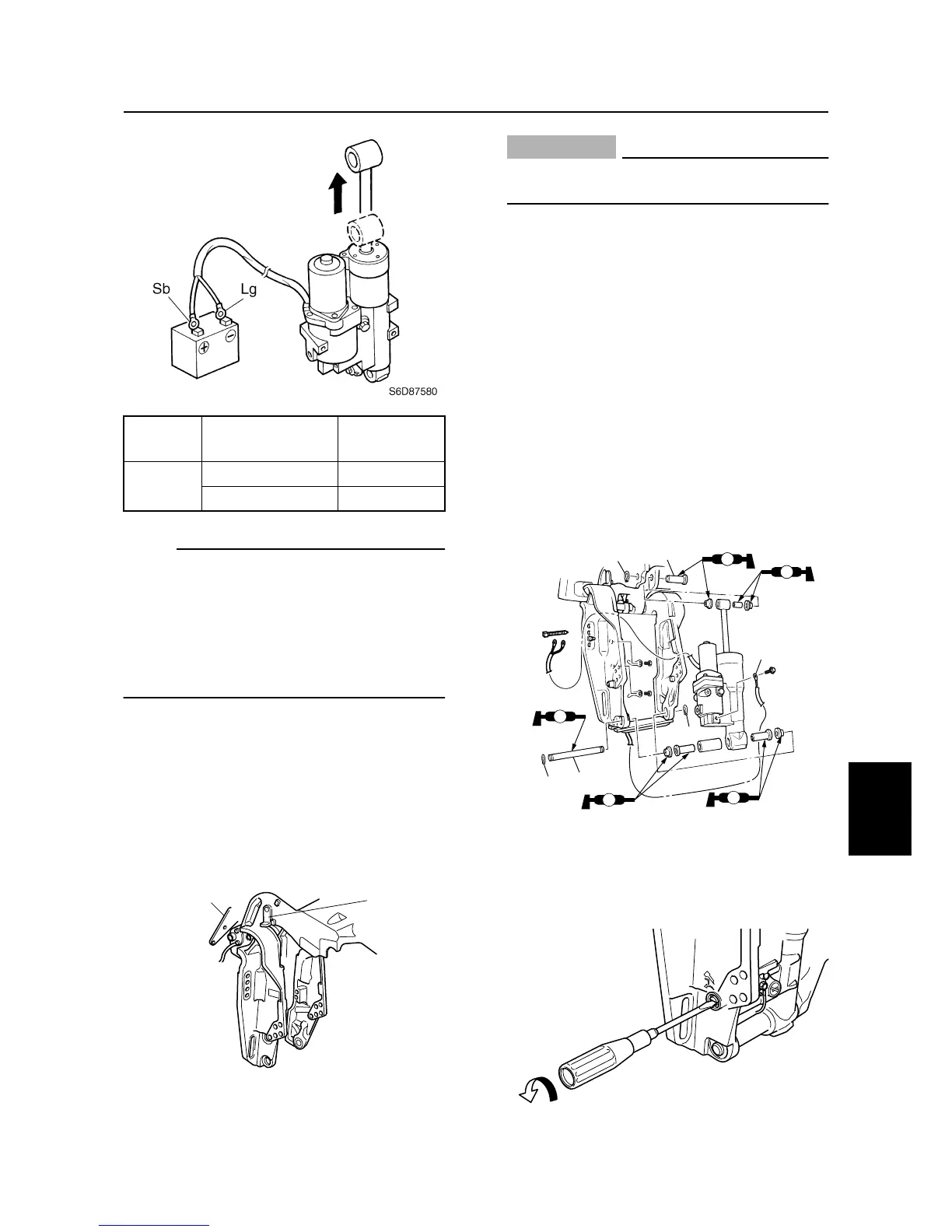 Sb

Lg

S6D87580