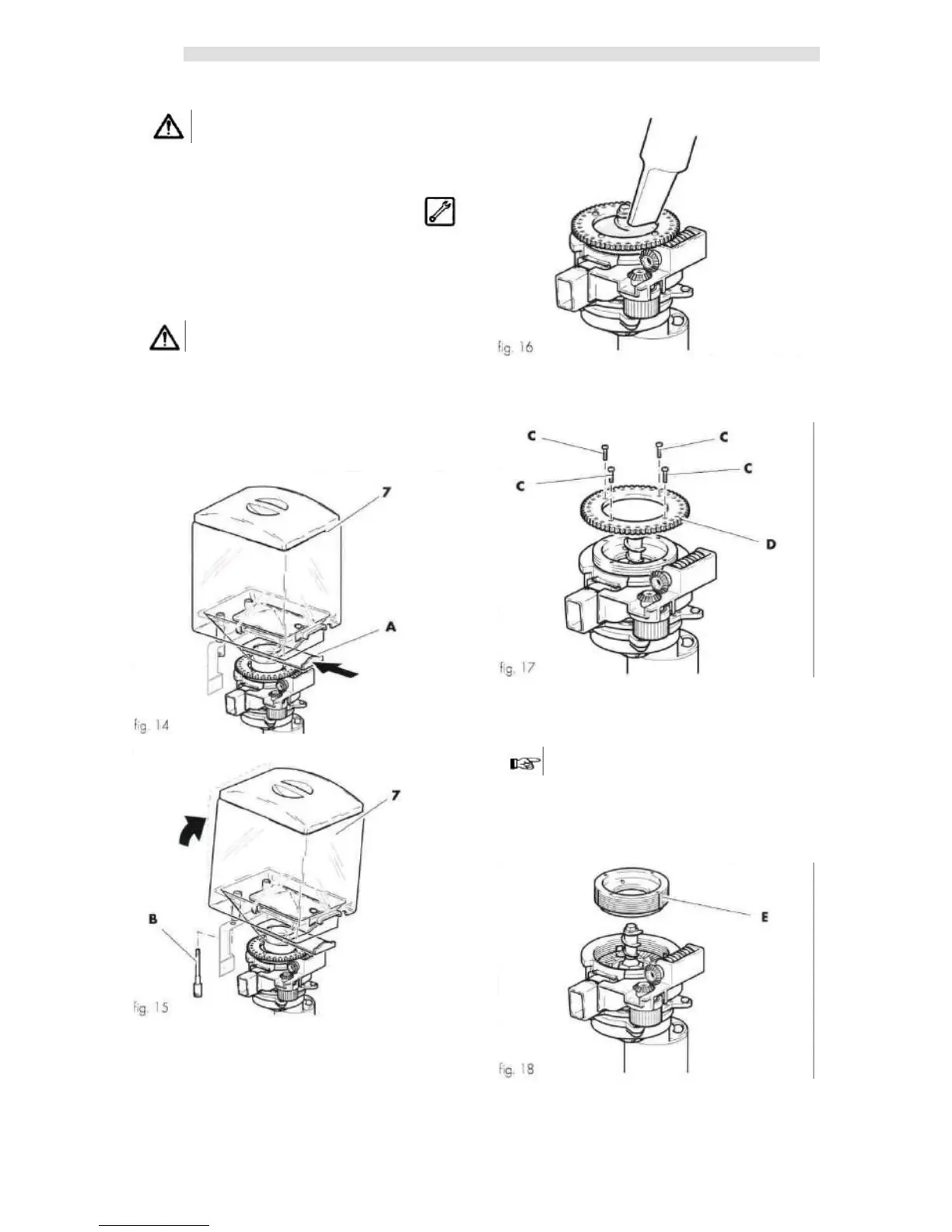 7

A

fig. 14

7

B

fig. 15

fig. 16

C

C

C

C

D

fig. 17

E

fig. 18