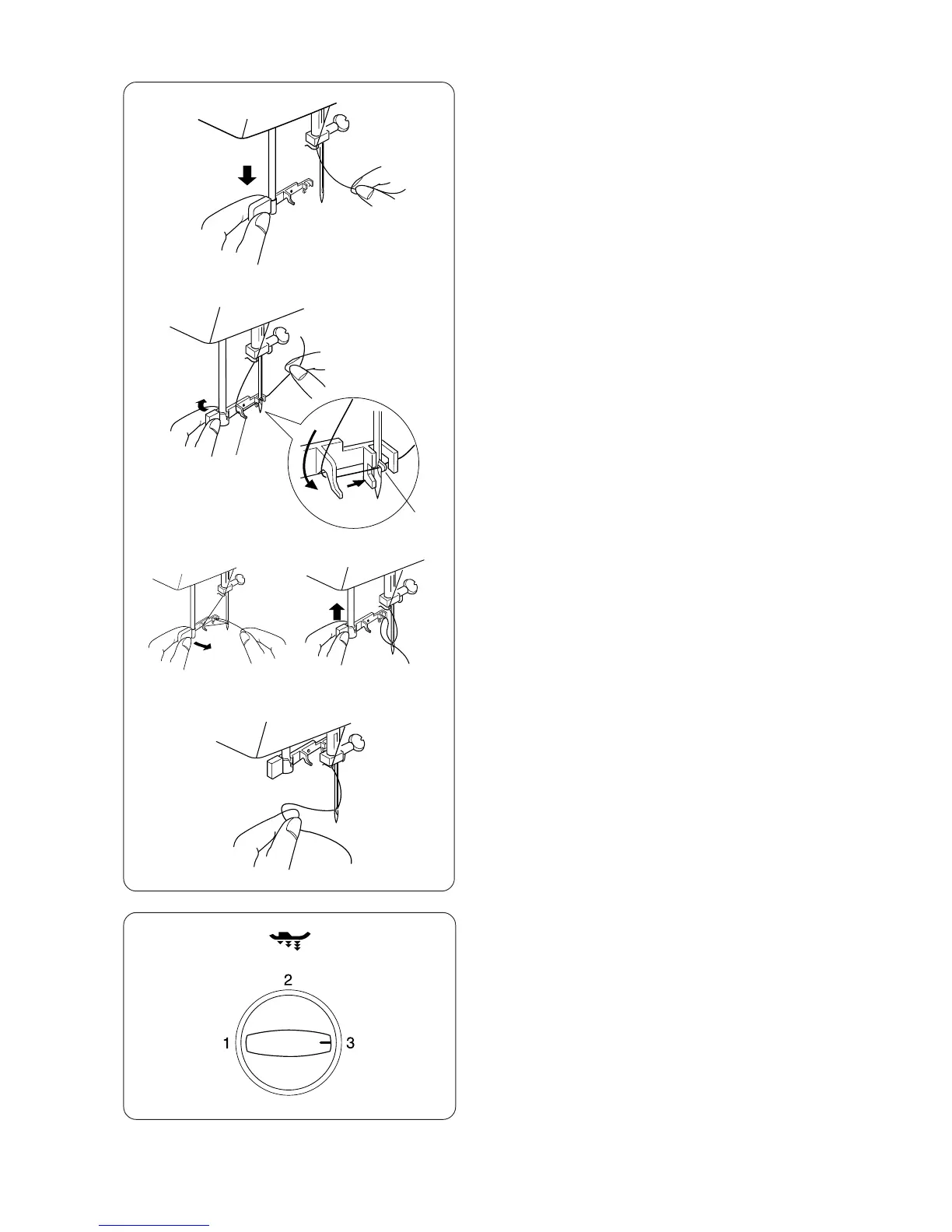 2

1

3