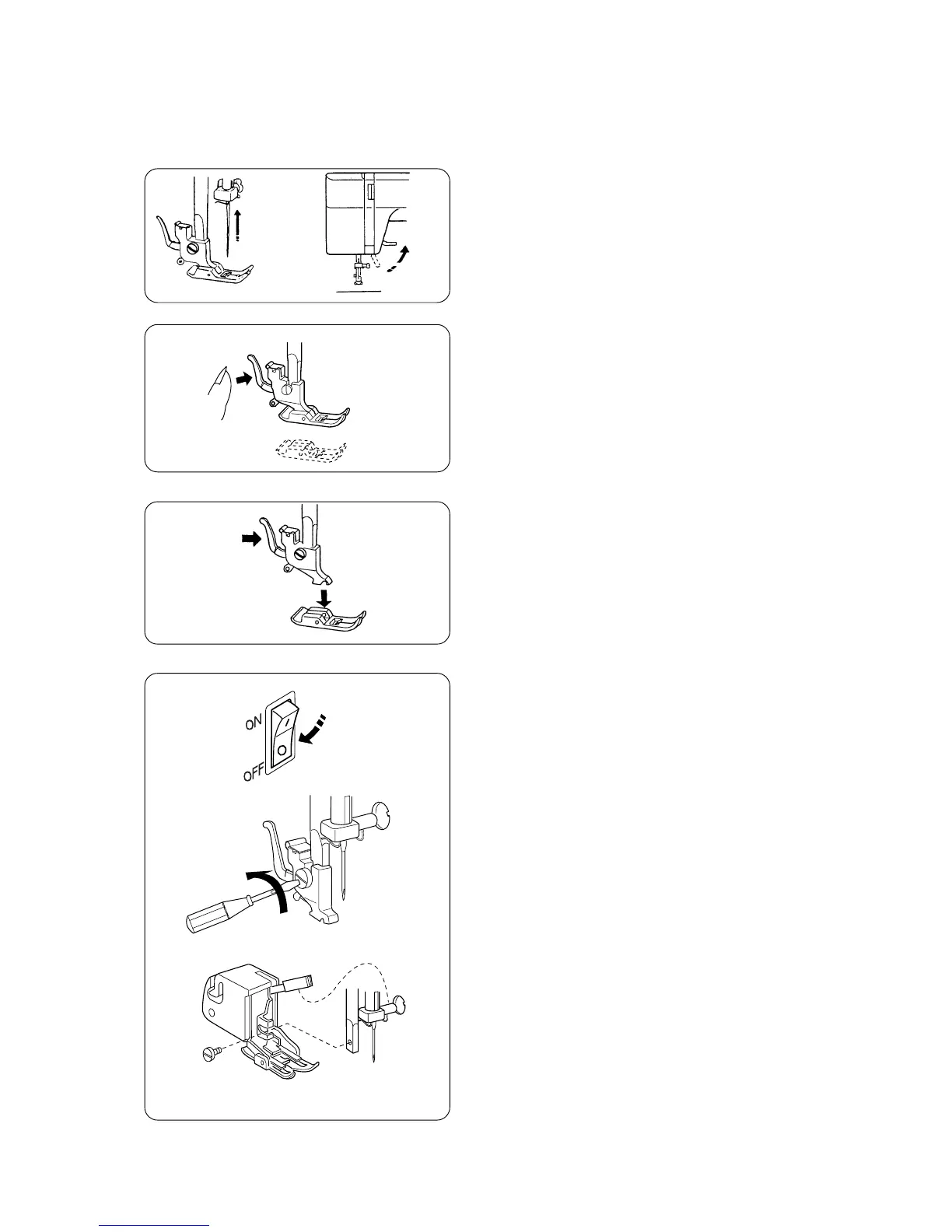 ON
OFF