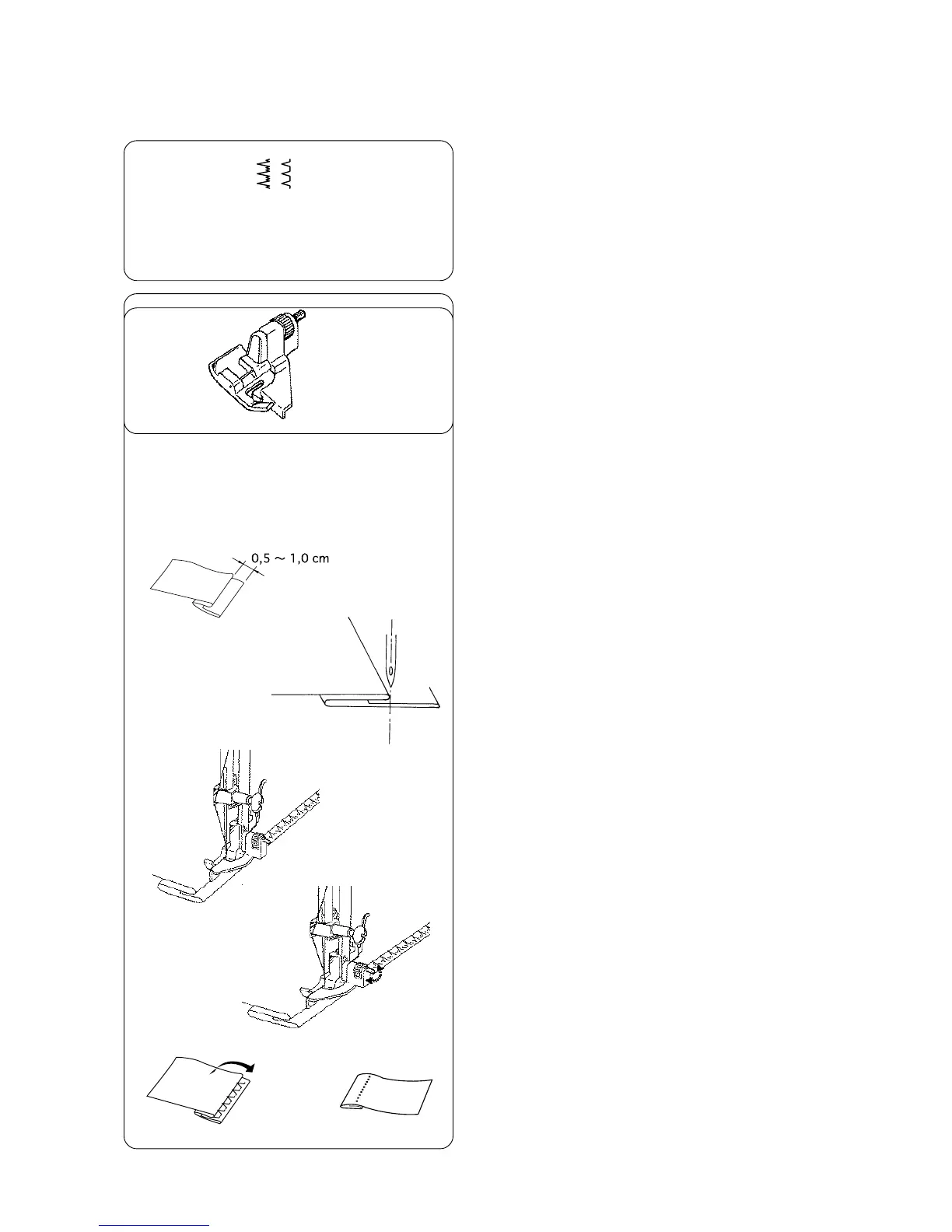 0,5 ~ 1,0 cm