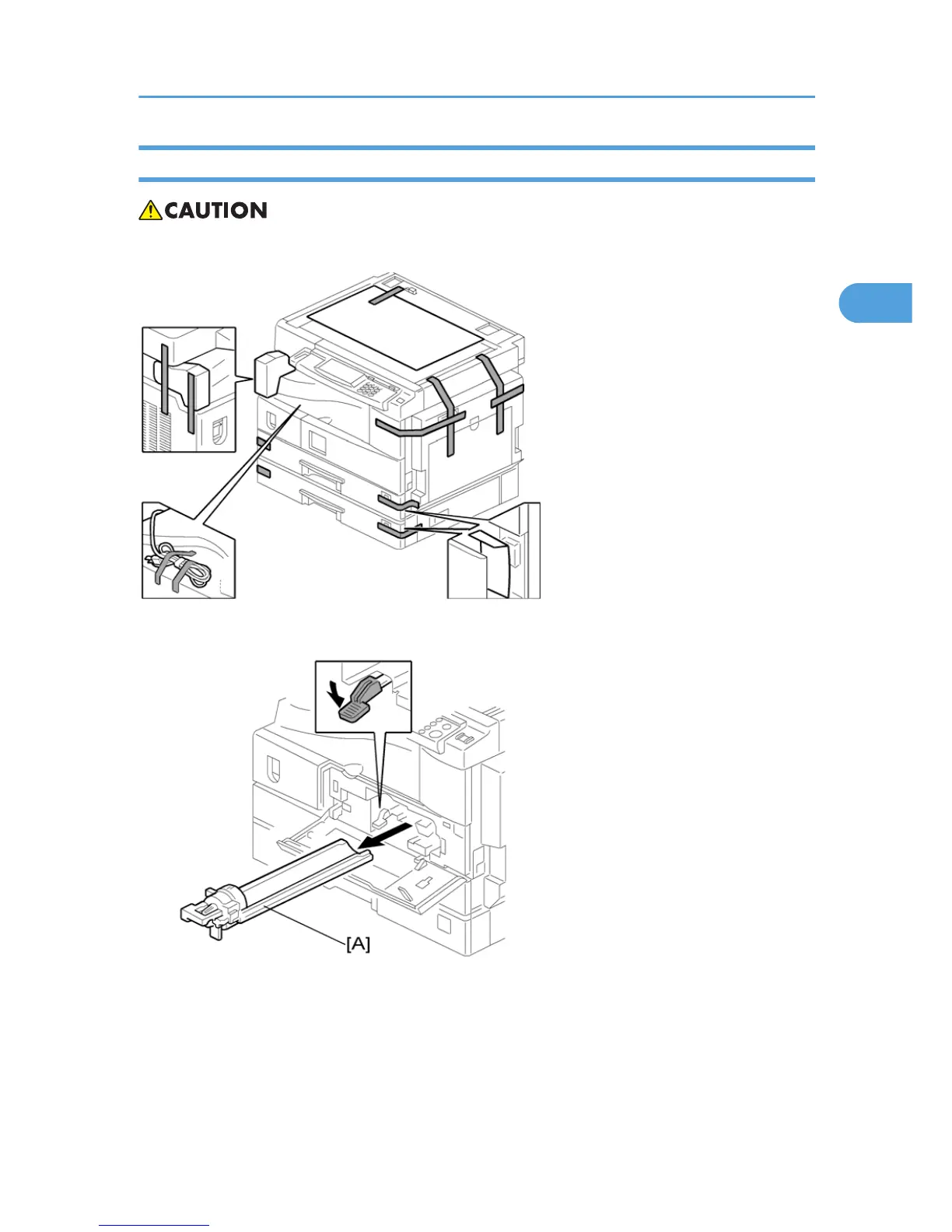 CAUTION

[A]