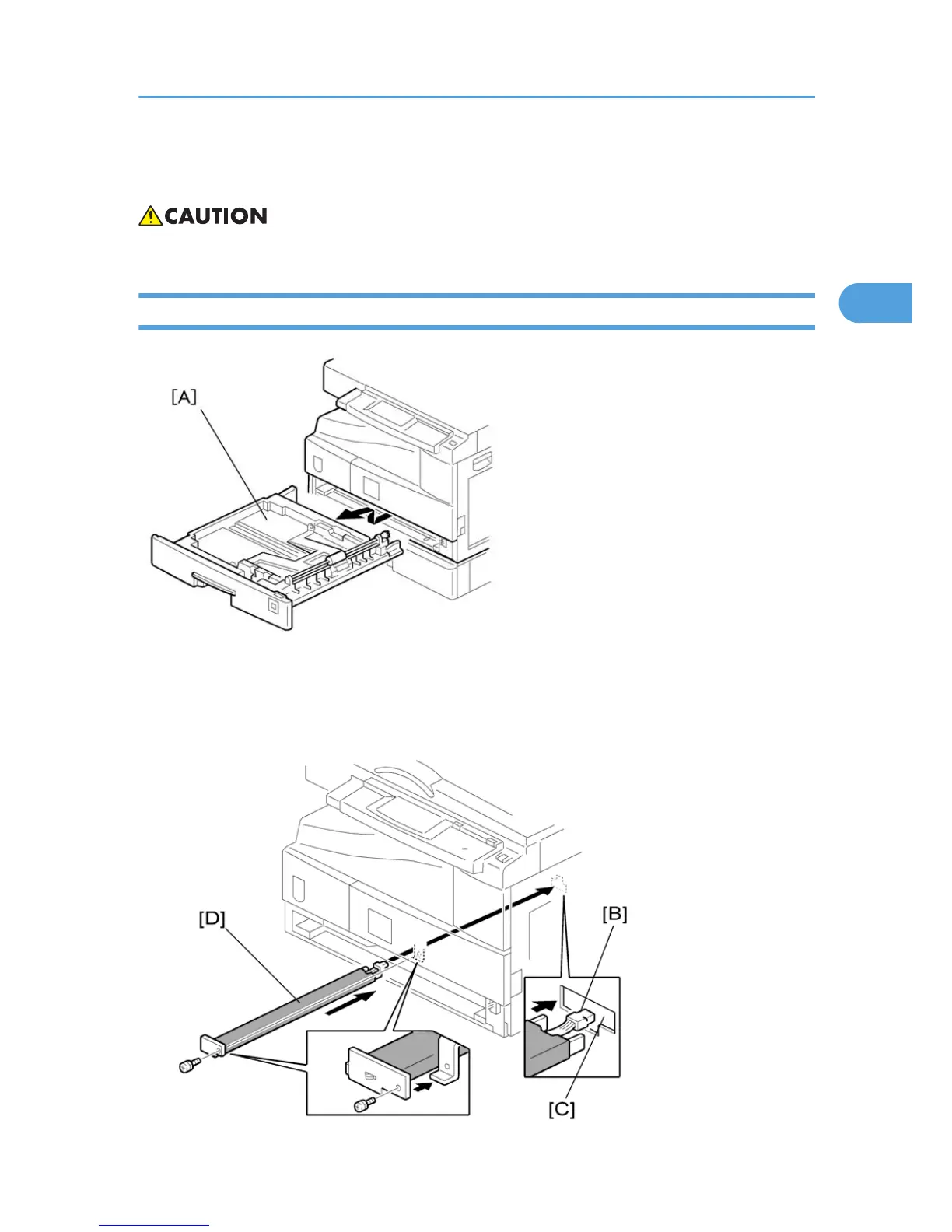 CAUTION

[A]

[D]

[B]

[C]