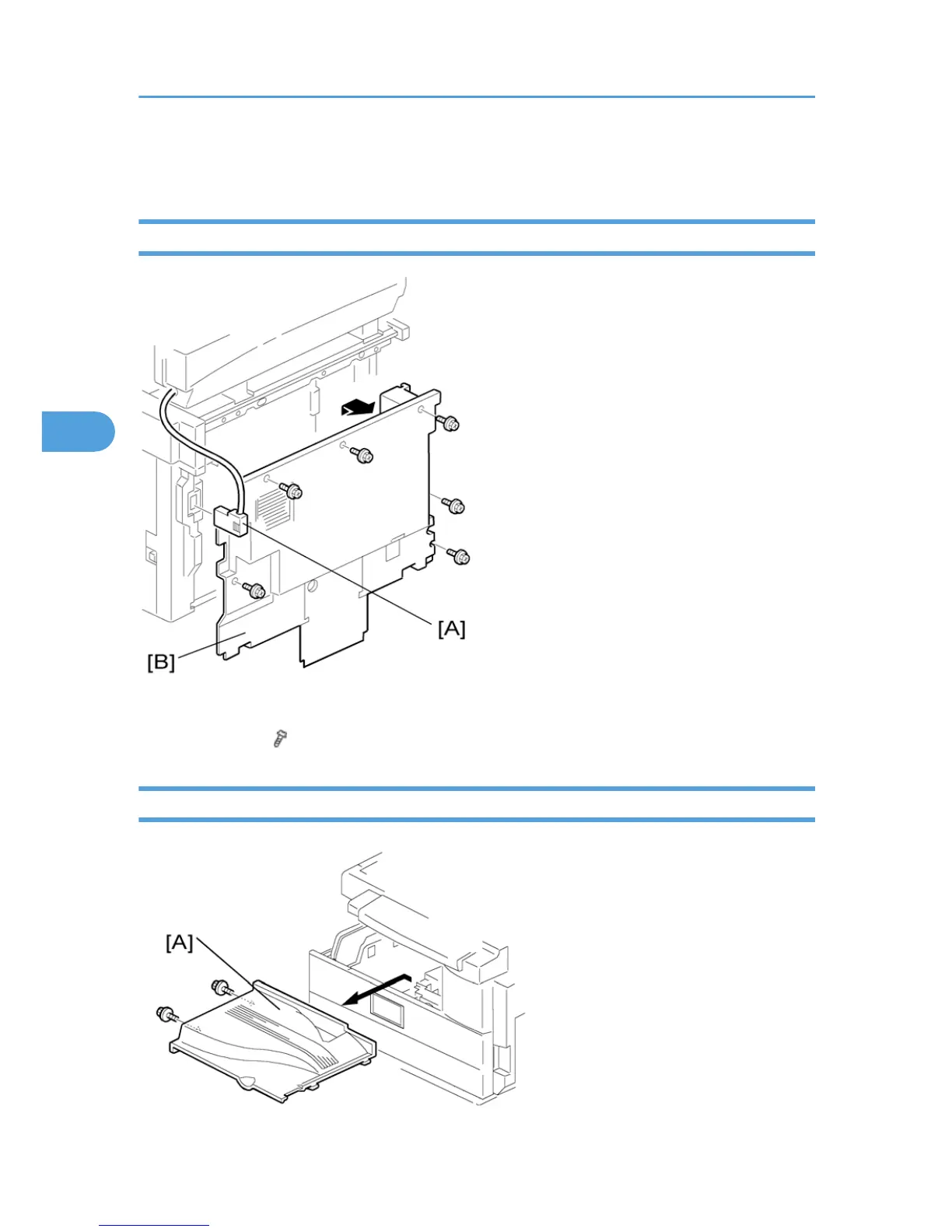 [A]

[B]

[A]