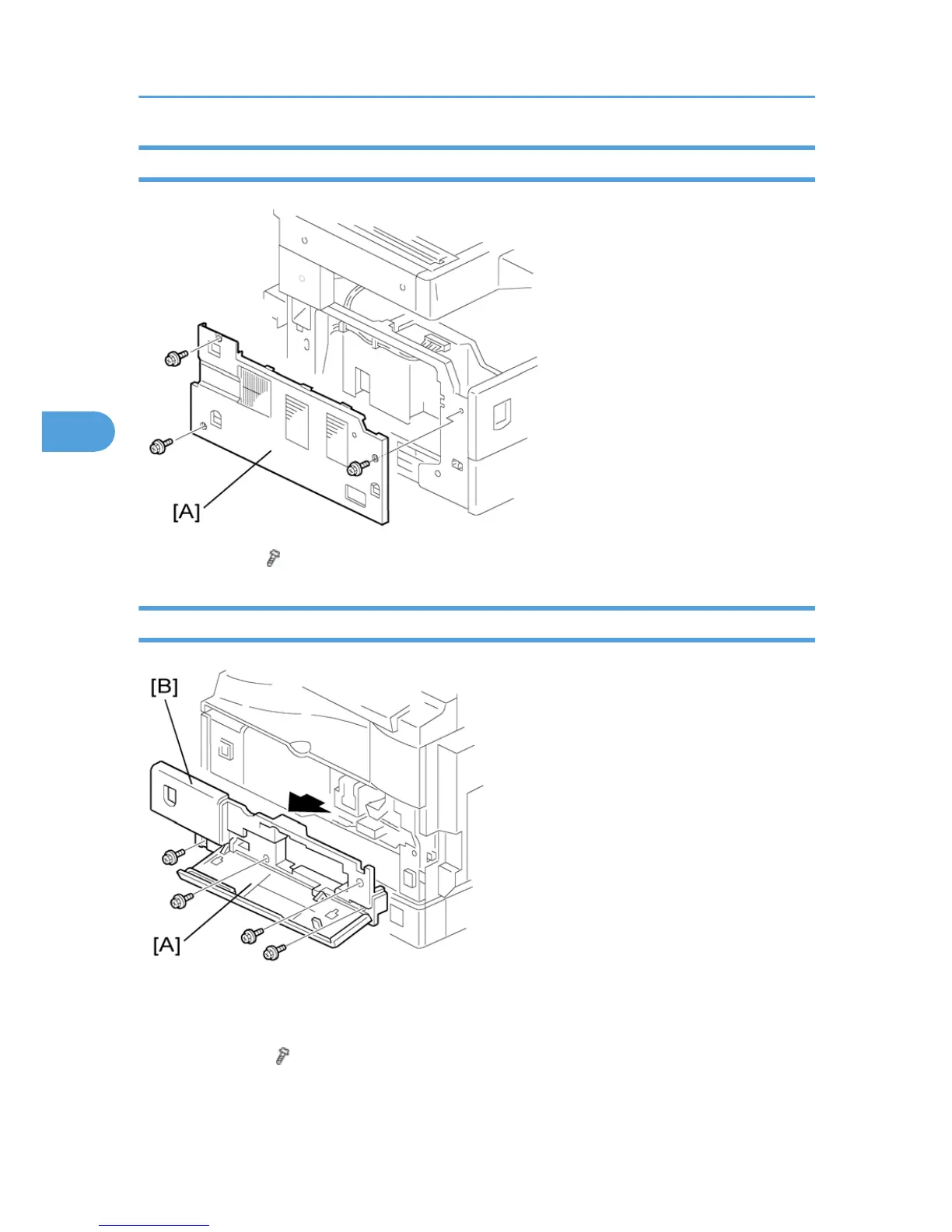 [A]

[B]

[A]