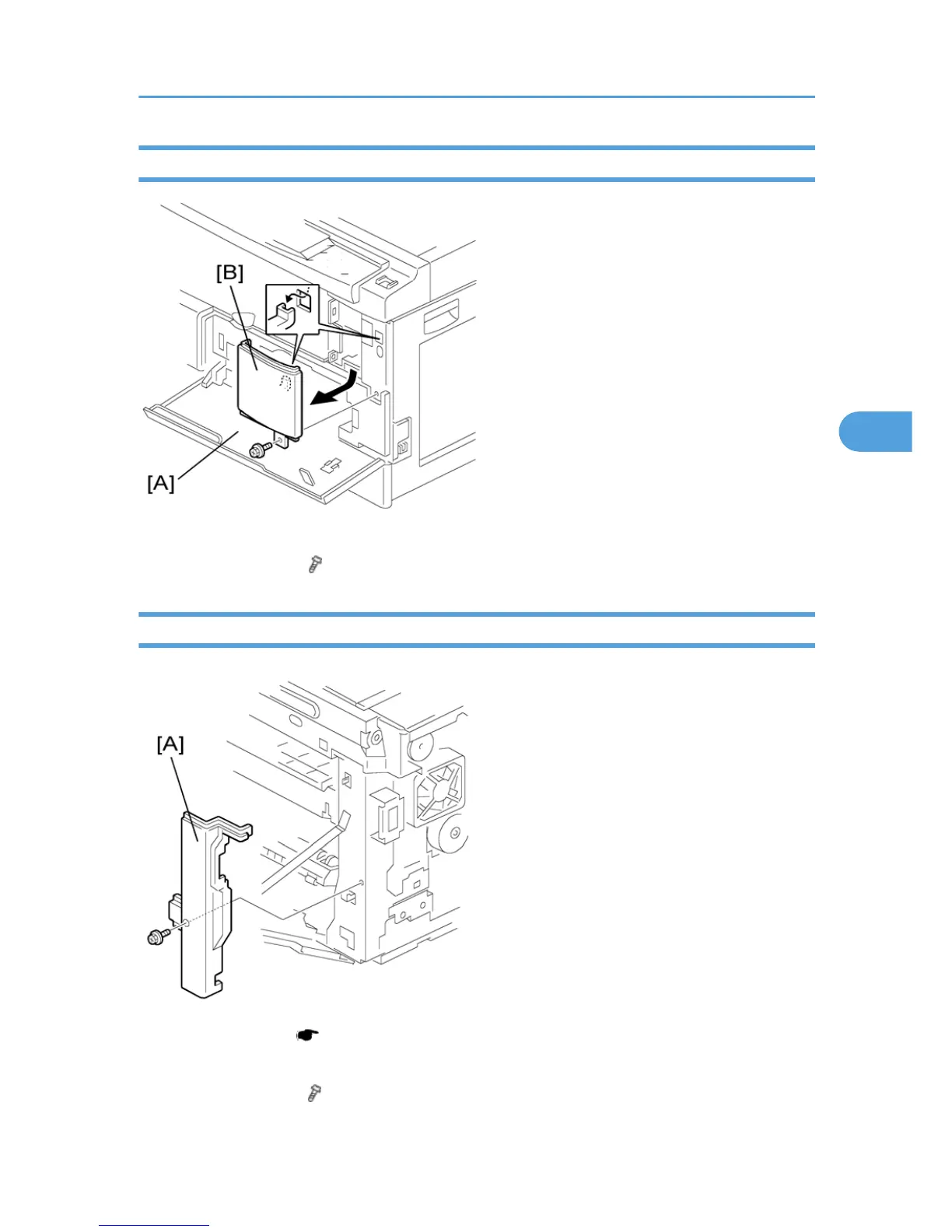 [B]

[A]

[A]