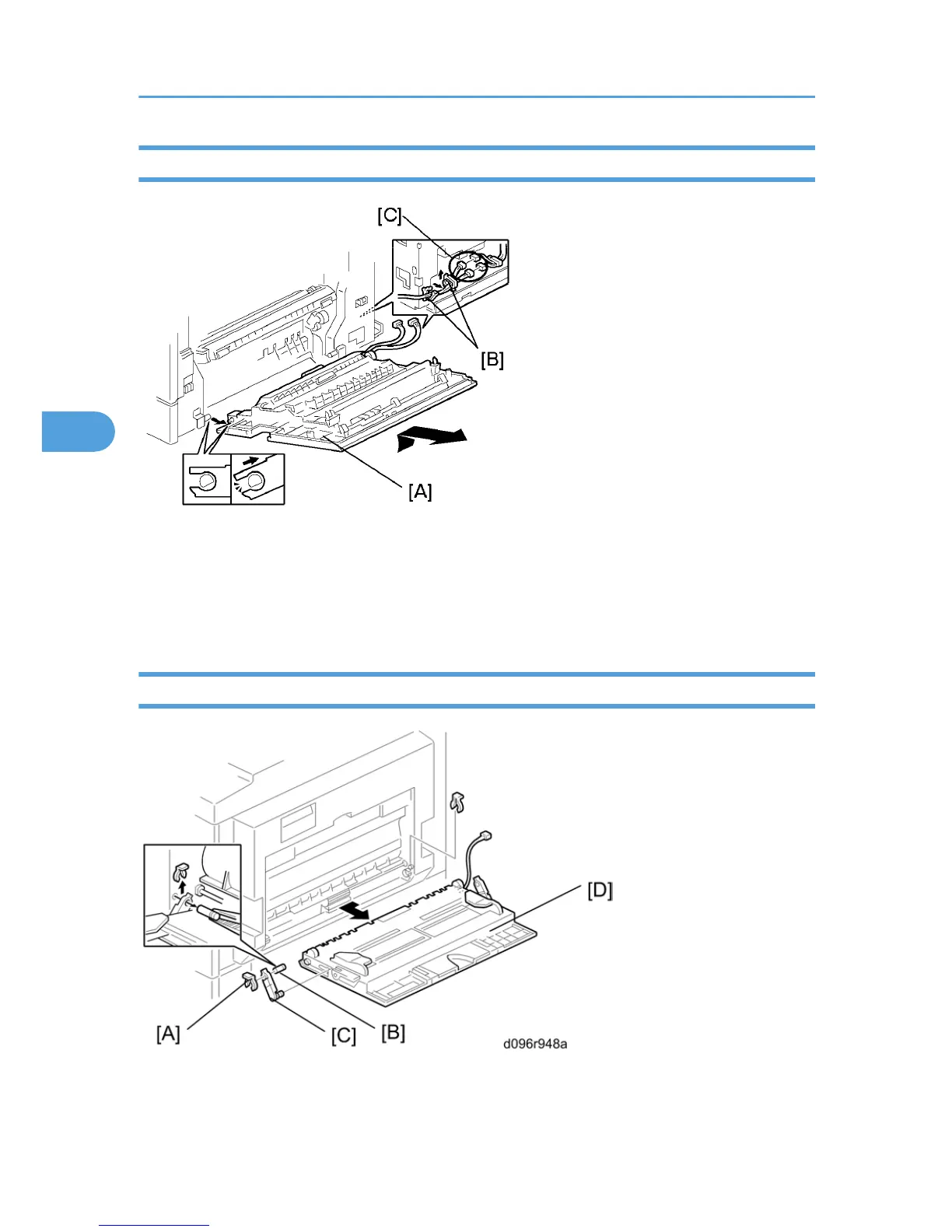 [C]

[B]

[A]

[D]

[A]

[C]

[B]

d096r948a