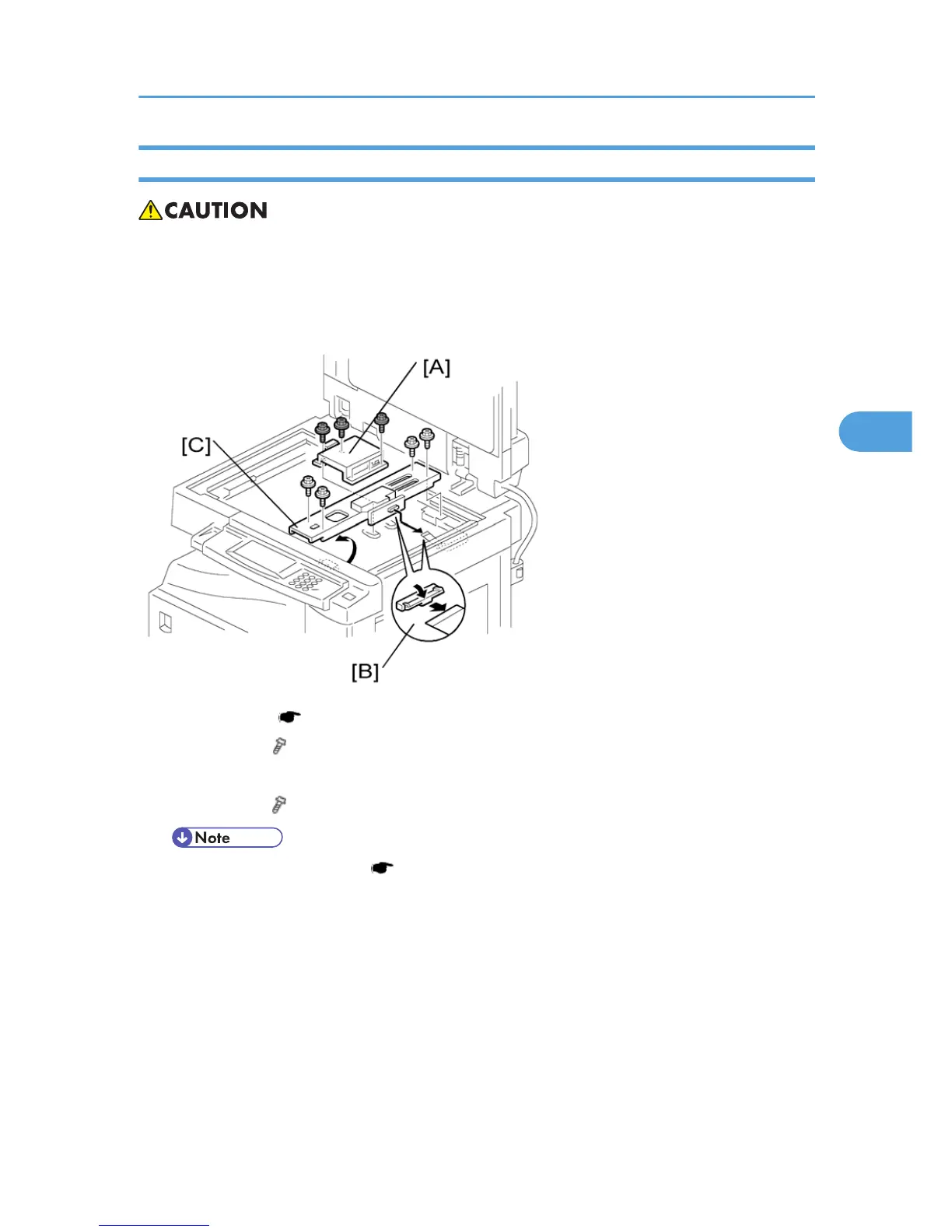 CAUTION

[A]

[C]

[B]

Note