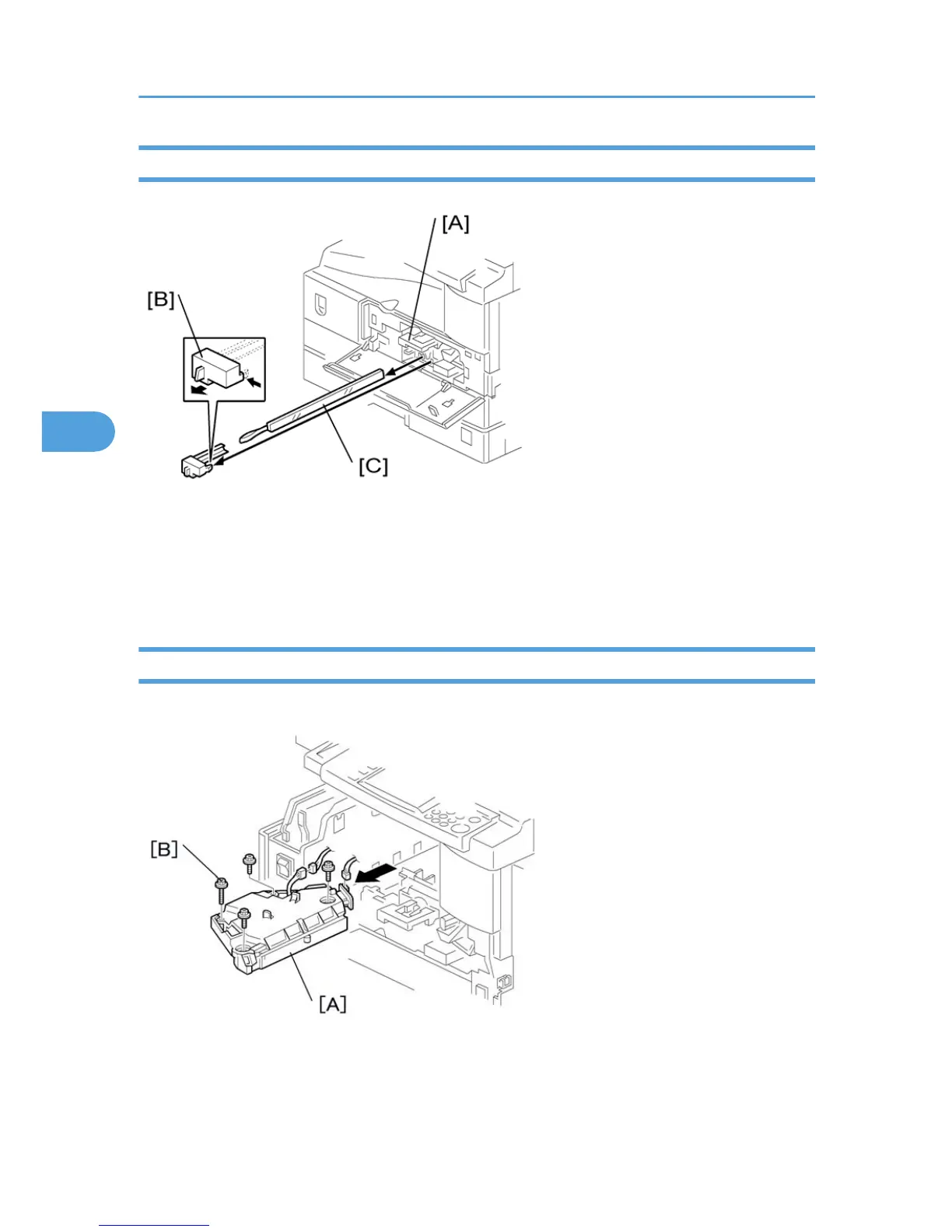 [A]
[B]
[C]

[B]
[A]