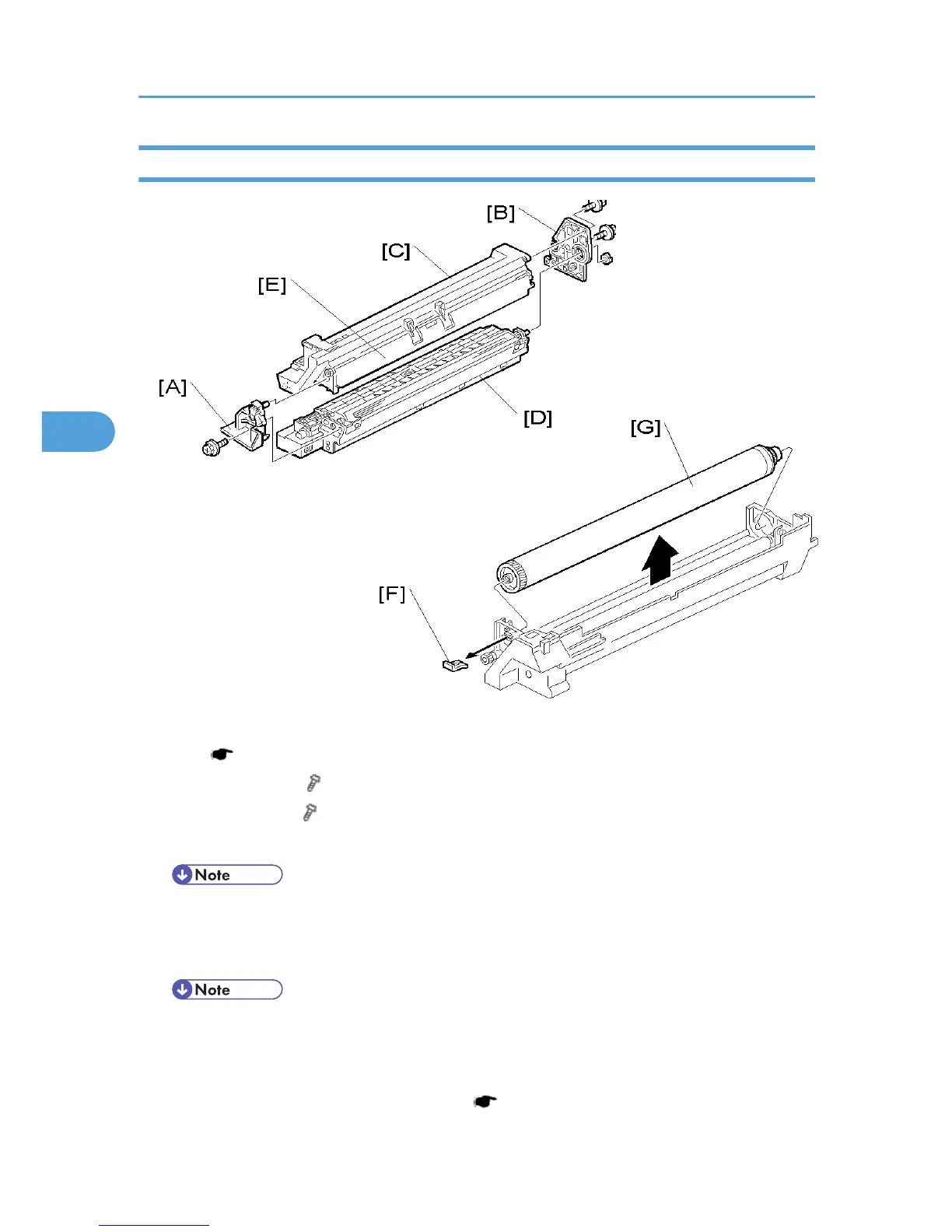 [B]

[C]

[E]

[A]

[D]

[G]

[F]

Note

Note