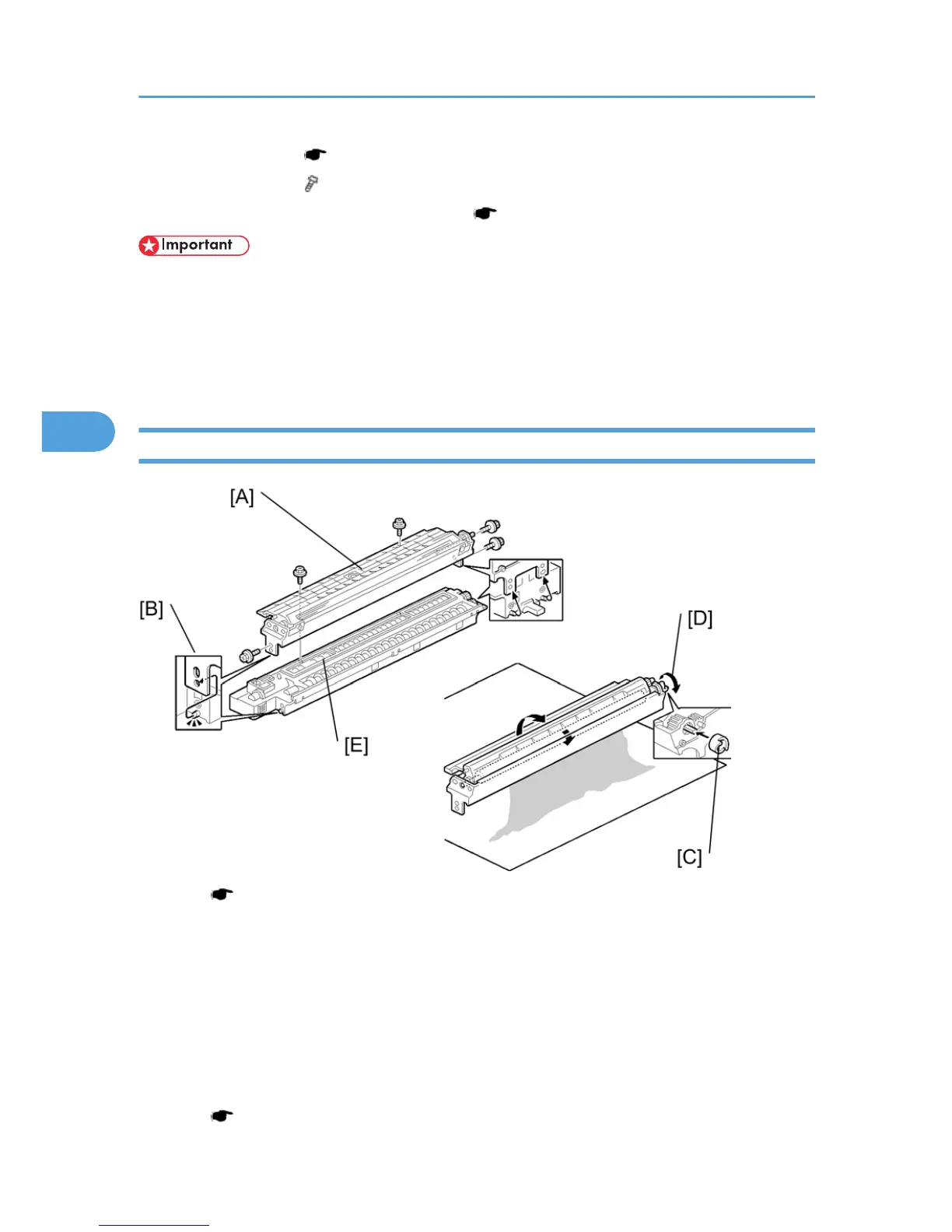 Important

[A]

[B]

[D]

[E]

[C]