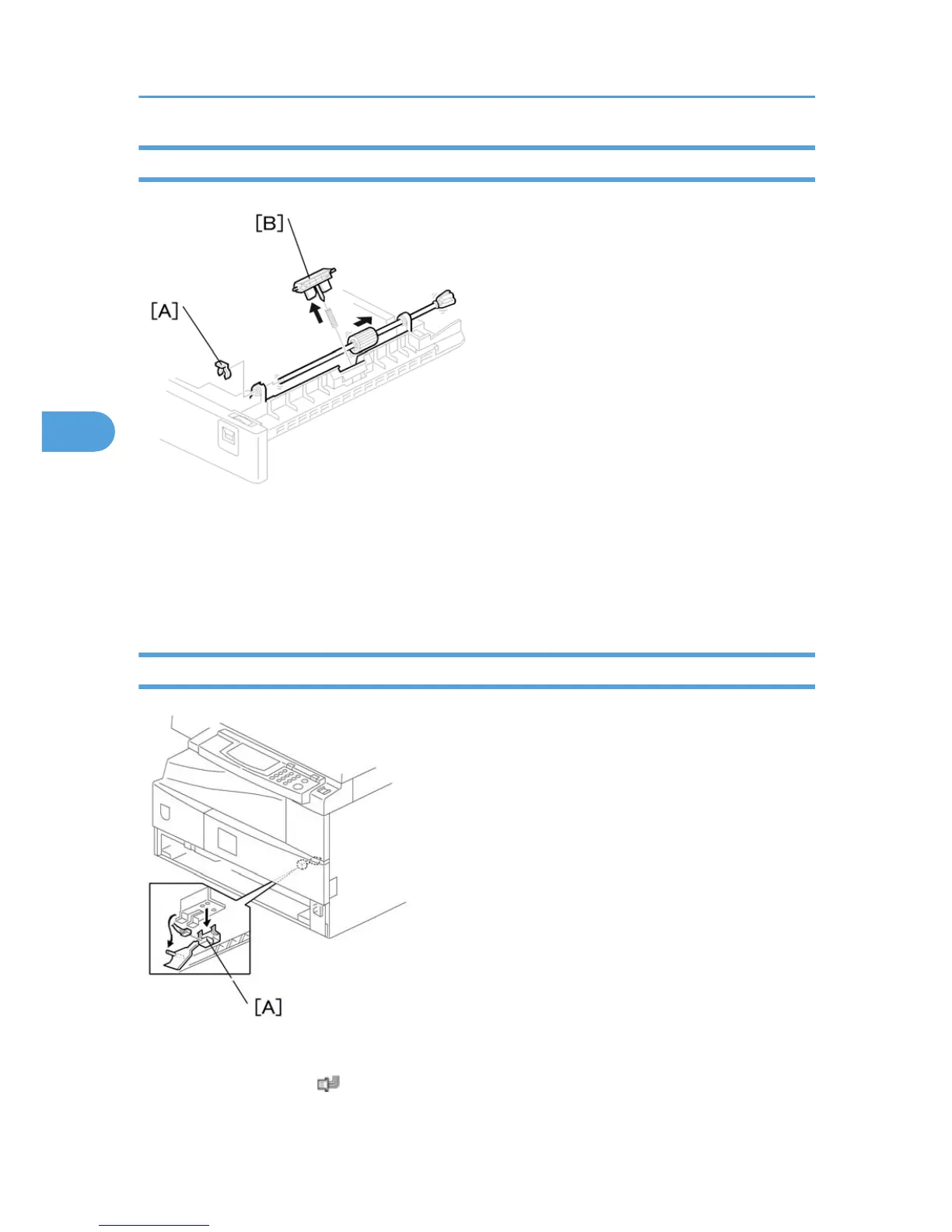 [B]

[A]

[A]