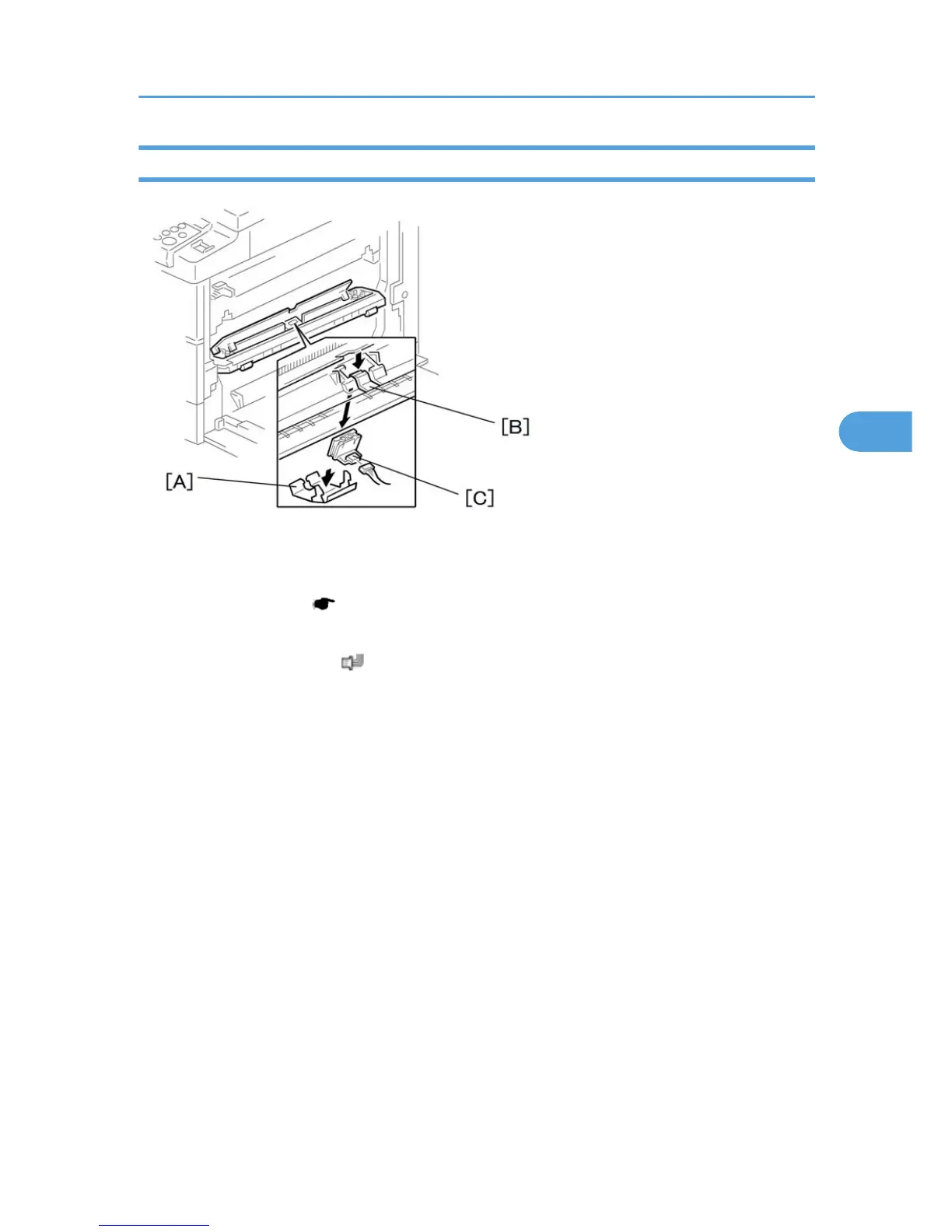 [B]

[A]

[C]